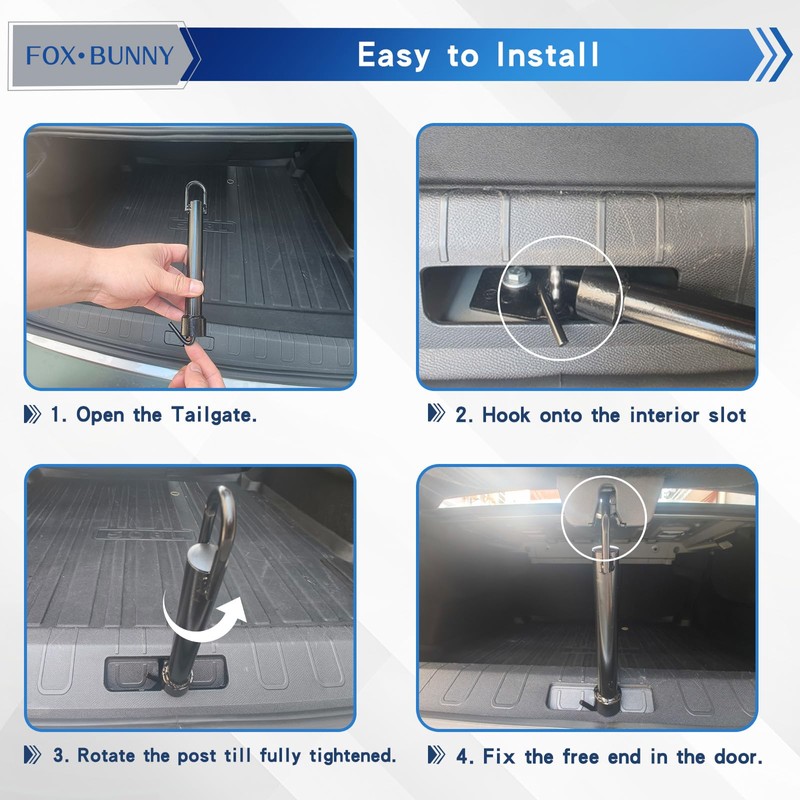 FOX•BUNNY

Easy to Install

1. Open the Tailgate.

2. Hook onto the interior slot

3. Rotate the post till fully tightened.

4. Fix the free end in the door.