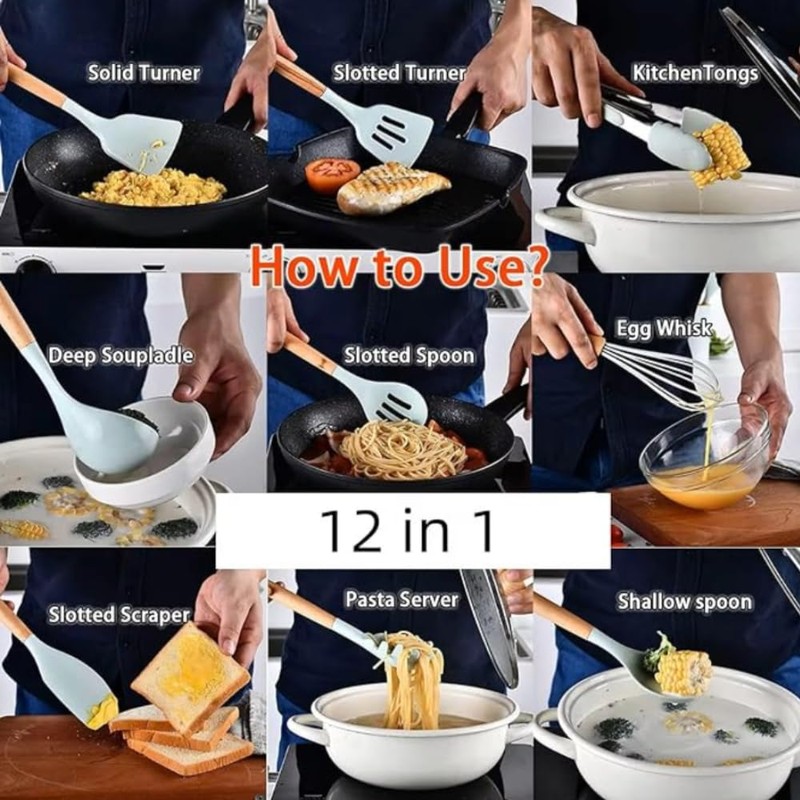 Solid Turner

Slotted Turner

KitchenTongs

How to Use?

Deep Soupladle

Slotted Spoon

Egg Whisk

12 in 1

Slotted Scraper

Pasta Server

Shallow spoon