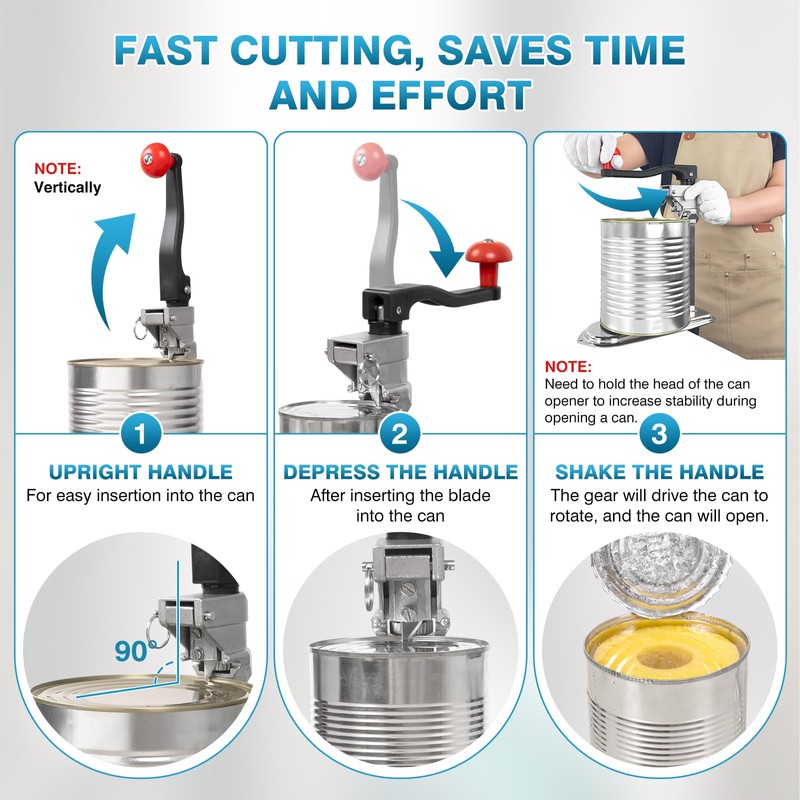 FAST CUTTING, SAVES TIME AND EFFORT

NOTE:
Vertically

1

UPRIGHT HANDLE
For easy insertion into the can

90°

2

DEPRESS THE HANDLE
After inserting the blade into the can

NOTE:
Need to hold the head of the can opener to increase stability during opening a can.

3

SHAKE THE HANDLE
The gear will drive the can to rotate, and the can will open.