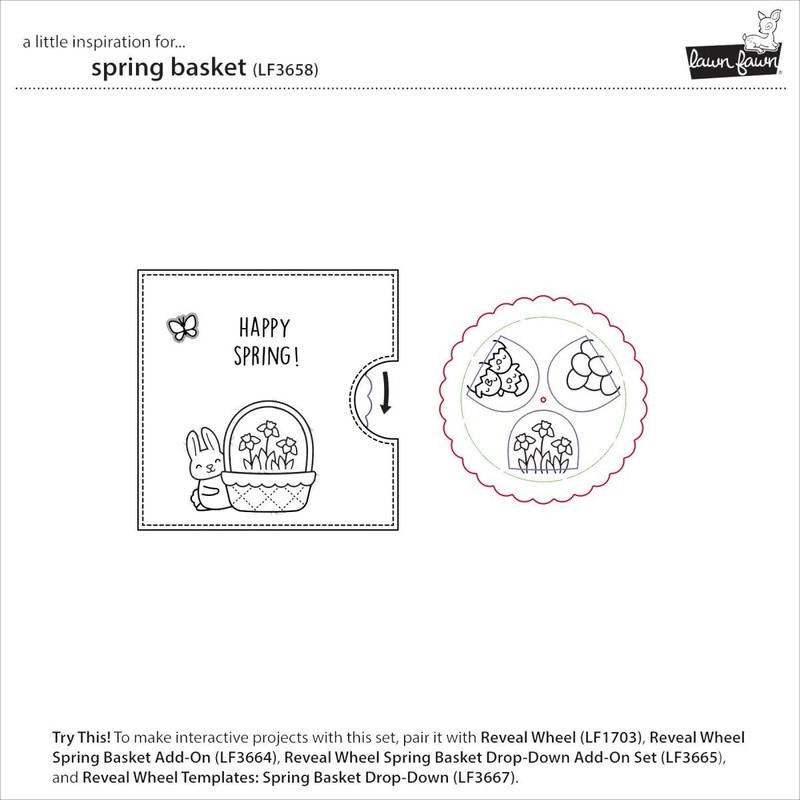 a little inspiration for...

spring basket (LF3658)

lawn fawn

HAPPY SPRING!

Try This! To make interactive projects with this set, pair it with Reveal Wheel (LF1703), Reveal Wheel Spring Basket Add-On (LF3664), Reveal Wheel Spring Basket Drop-Down Add-On Set (LF3665), and Reveal Wheel Templates: Spring Basket Drop-Down (LF3667).