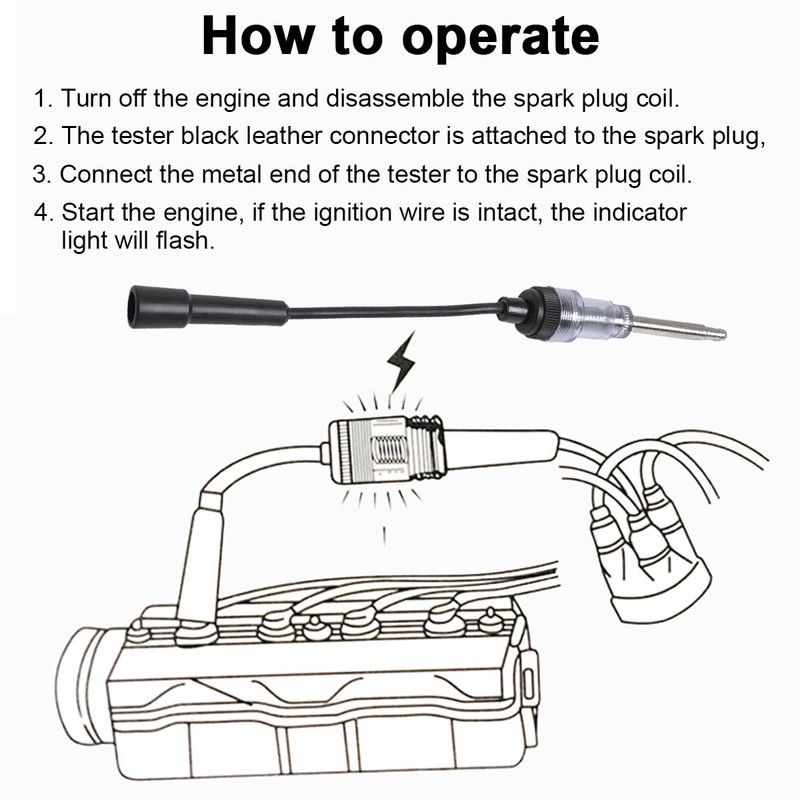 How to operate

1. Turn off the engine and disassemble the spark plug coil.

2. The tester black leather connector is attached to the spark plug,

3. Connect the metal end of the tester to the spark plug coil.

4. Start the engine, if the ignition wire is intact, the indicator light will flash.