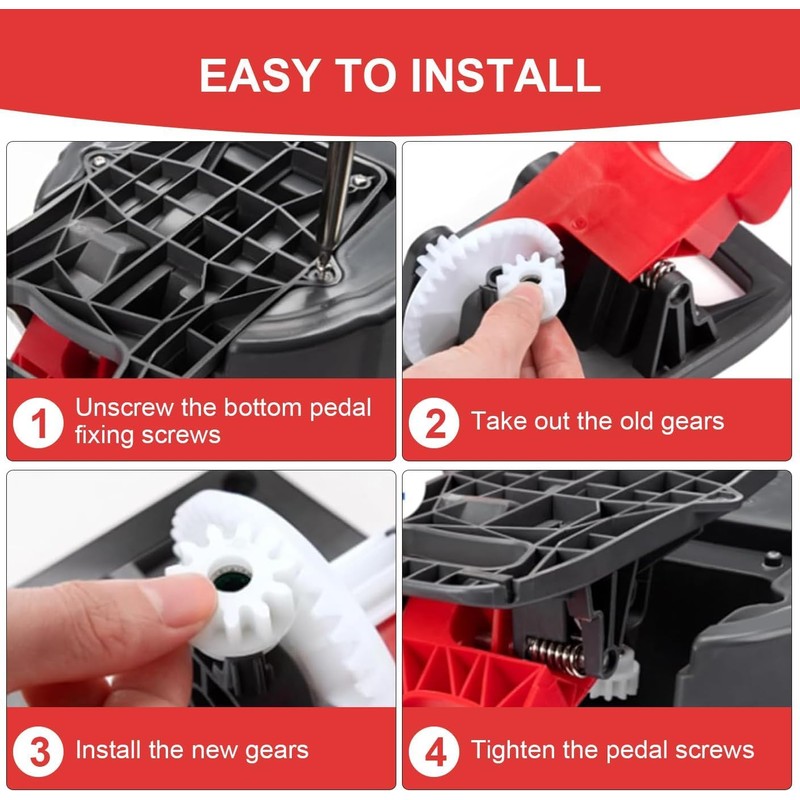 EASY TO INSTALL

1 Unscrew the bottom pedal fixing screws

2 Take out the old gears

3 Install the new gears

4 Tighten the pedal screws