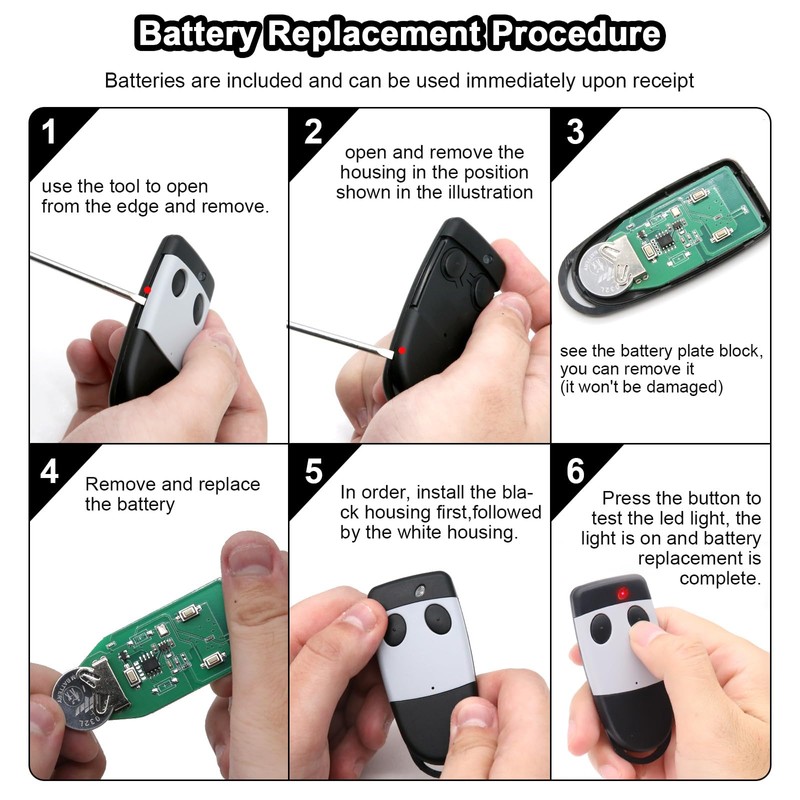 Battery Replacement Procedure

Batteries are included and can be used immediately upon receipt

1

use the tool to open from the edge and remove.

2

open and remove the housing in the position shown in the illustration

3

see the battery plate block, you can remove it (it won't be damaged)

4

Remove and replace the battery

5

In order, install the black housing first,followed by the white housing.

6

Press the button to test the led light, the light is on and battery replacement is complete.