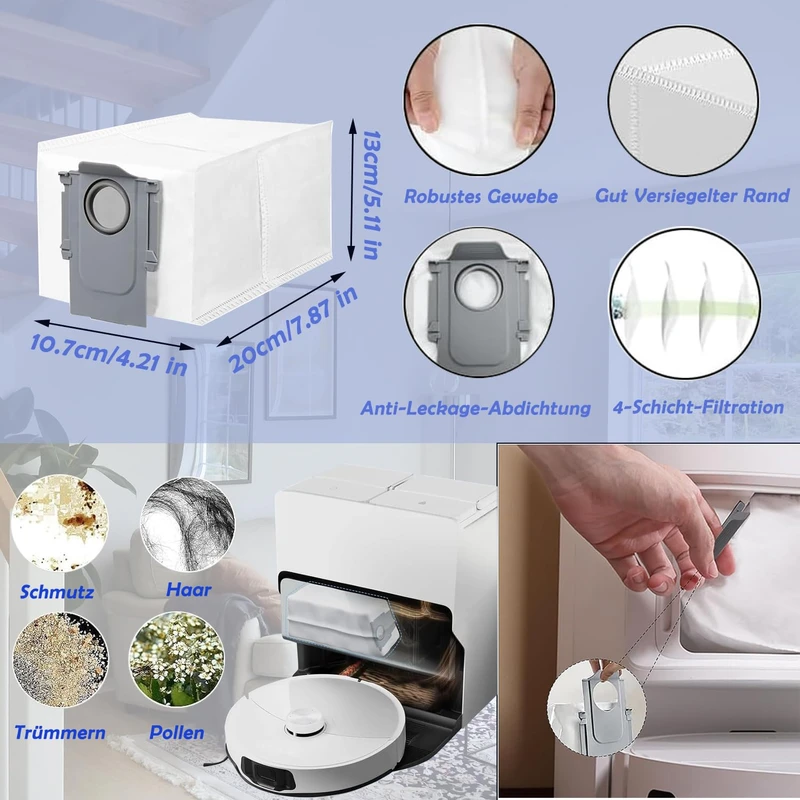 13cm/5.11 in

10.7cm/4.21 in

20cm/7.87 in

Robustes Gewebe

Gut Versiegelter Rand

Anti-Leckage-Abdichtung

4-Schicht-Filtration

Schmutz

Haar

Trümmern

Pollen