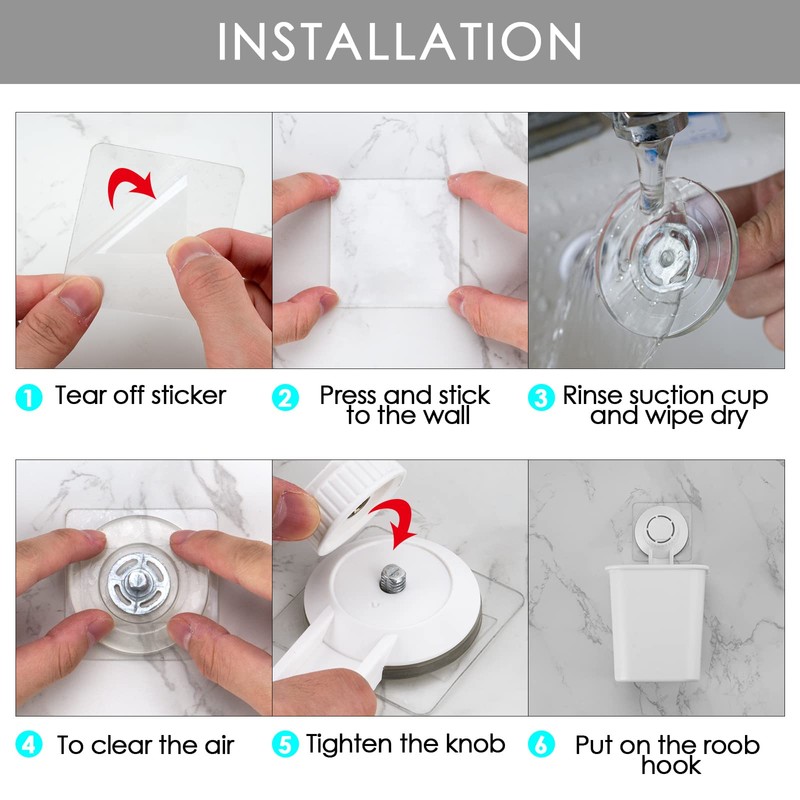 INSTALLATION

1 Tear off sticker

2 Press and stick to the wall

3 Rinse suction cup and wipe dry

4 To clear the air

5 Tighten the knob

6 Put on the roob hook