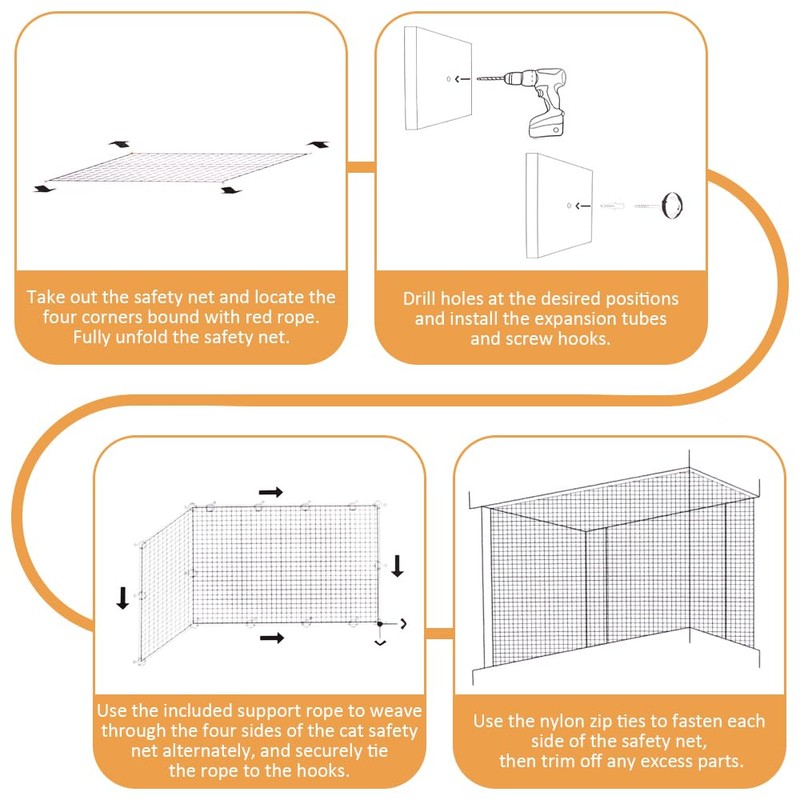 Take out the safety net and locate the four corners bound with red rope. Fully unfold the safety net.

Drill holes at the desired positions and install the expansion tubes and screw hooks.

Use the included support rope to weave through the four sides of the cat safety net alternately, and securely tie the rope to the hooks.

Use the nylon zip ties to fasten each side of the safety net, then trim off any excess parts.