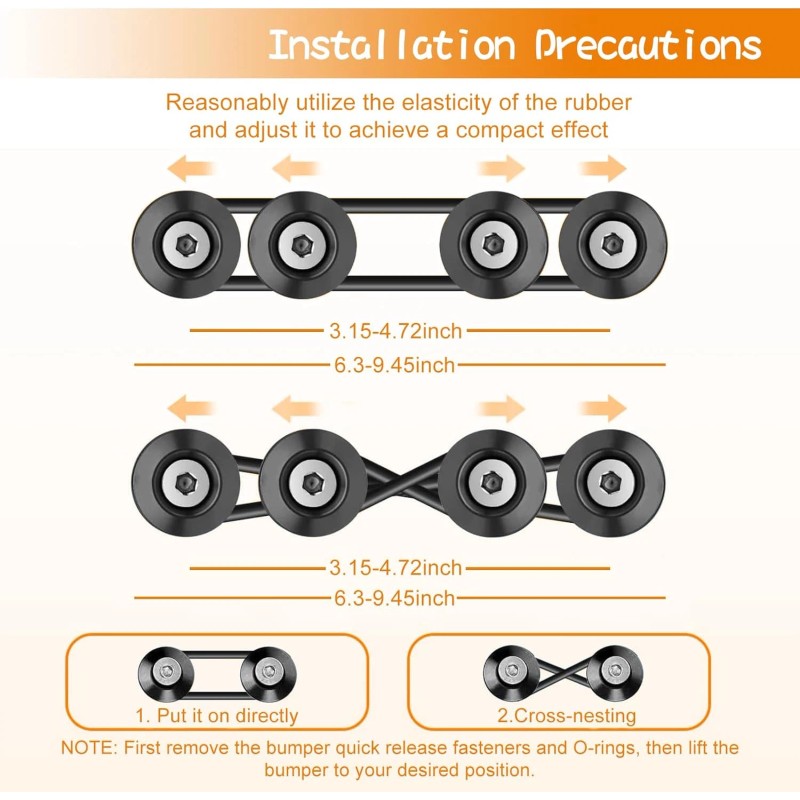 Installation Precautions

Reasonably utilize the elasticity of the rubber and adjust it to achieve a compact effect

3.15-4.72inch

6.3-9.45inch

3.15-4.72inch

6.3-9.45inch

1. Put it on directly

2.Cross-nesting

NOTE: First remove the bumper quick release fasteners and O-rings, then lift the bumper to your desired position.