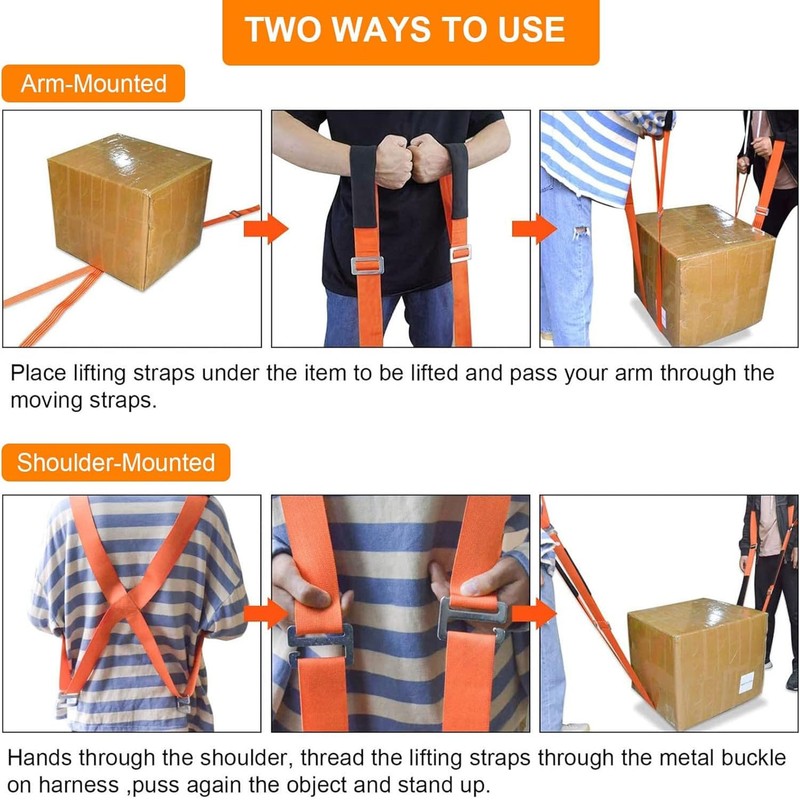 TWO WAYS TO USE

Arm-Mounted

Place lifting straps under the item to be lifted and pass your arm through the moving straps.

Shoulder-Mounted

Hands through the shoulder, thread the lifting straps through the metal buckle on harness ,puss again the object and stand up.