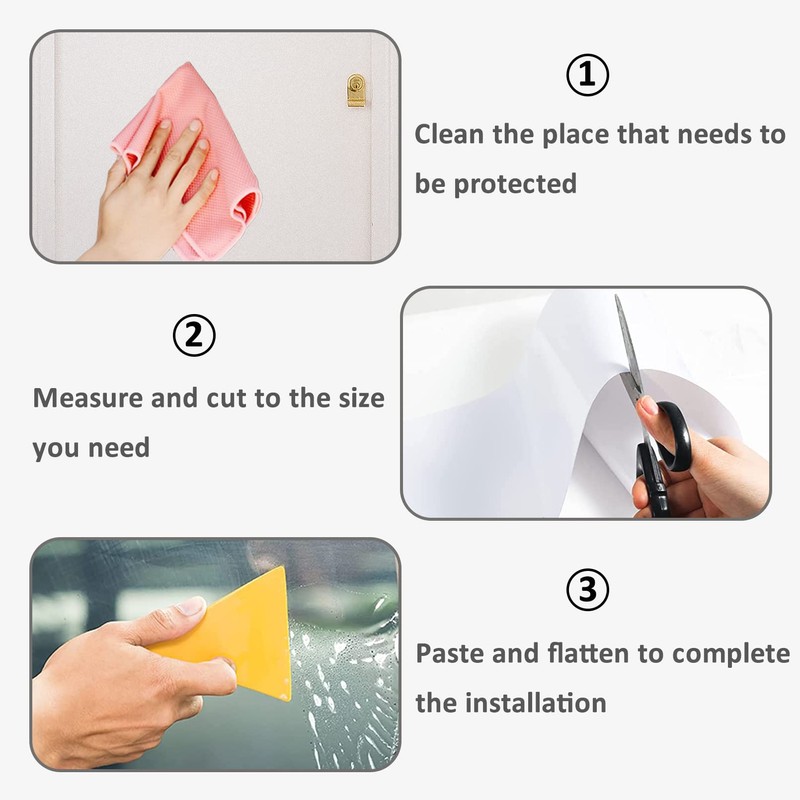 ①

Clean the place that needs to be protected

②

Measure and cut to the size you need

③

Paste and flatten to complete the installation