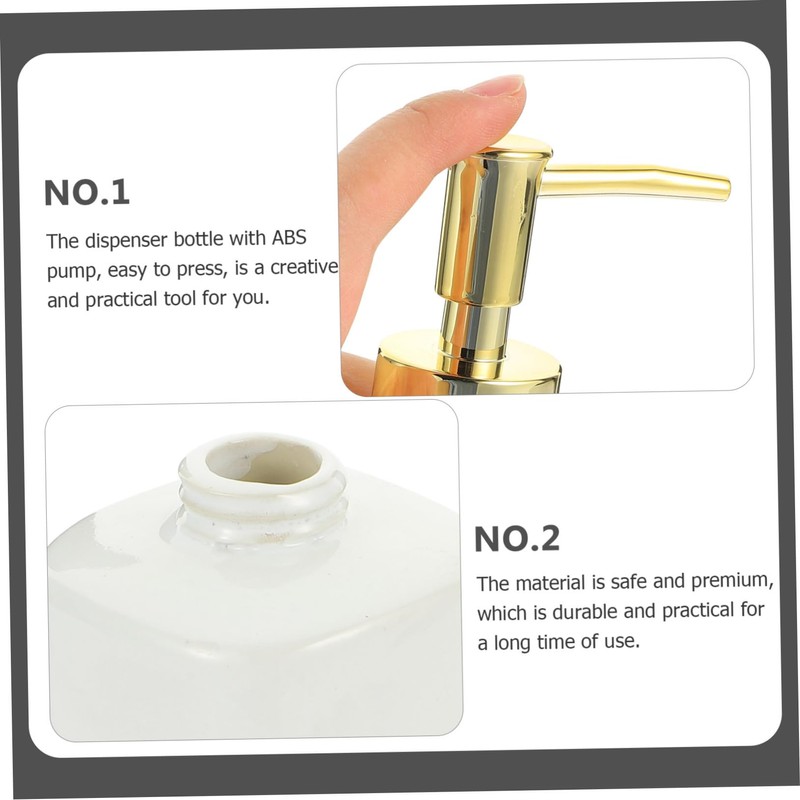 NO.1

The dispenser bottle with ABS pump, easy to press, is a creative and practical tool for you.

NO.2

The material is safe and premium, which is durable and practical for a long time of use.