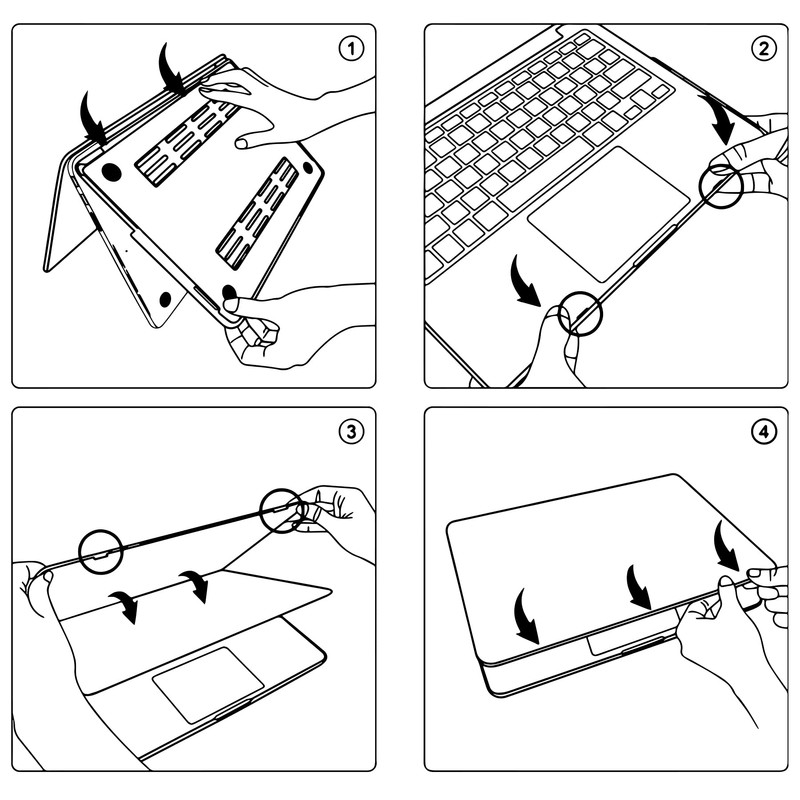 1

2

3

4