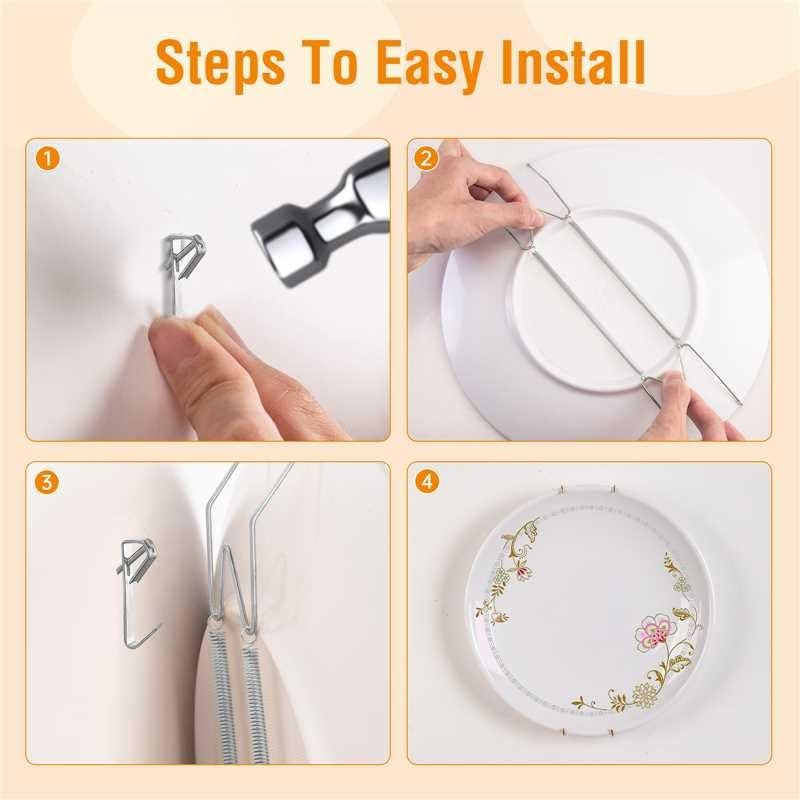 Steps To Easy Install

1

2

3

4