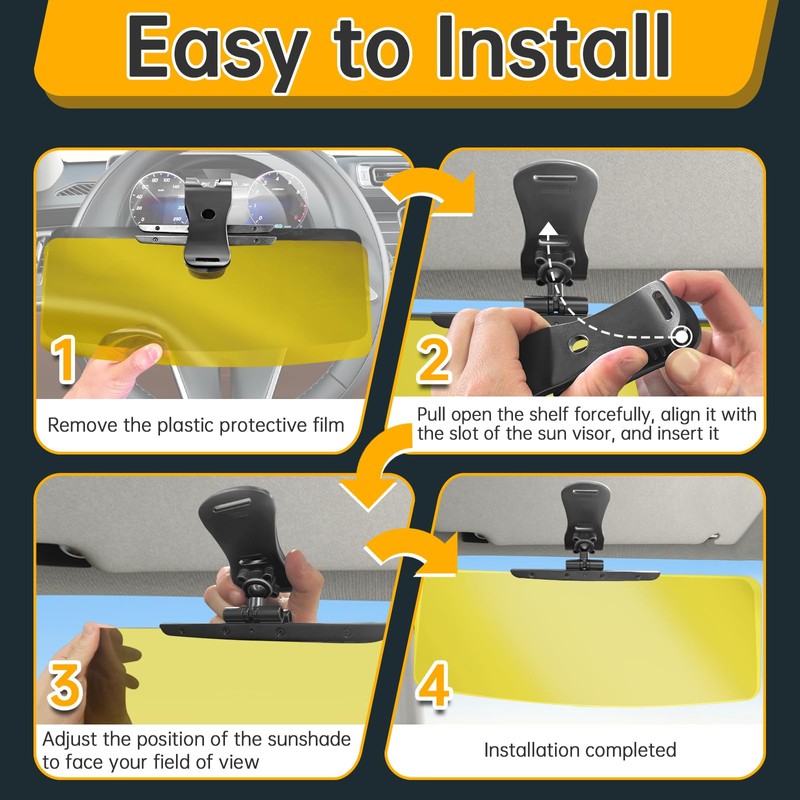 Easy to Install

1

Remove the plastic protective film

2

Pull open the shelf forcefully, align it with the slot of the sun visor, and insert it

3

Adjust the position of the sunshade to face your field of view

4

Installation completed