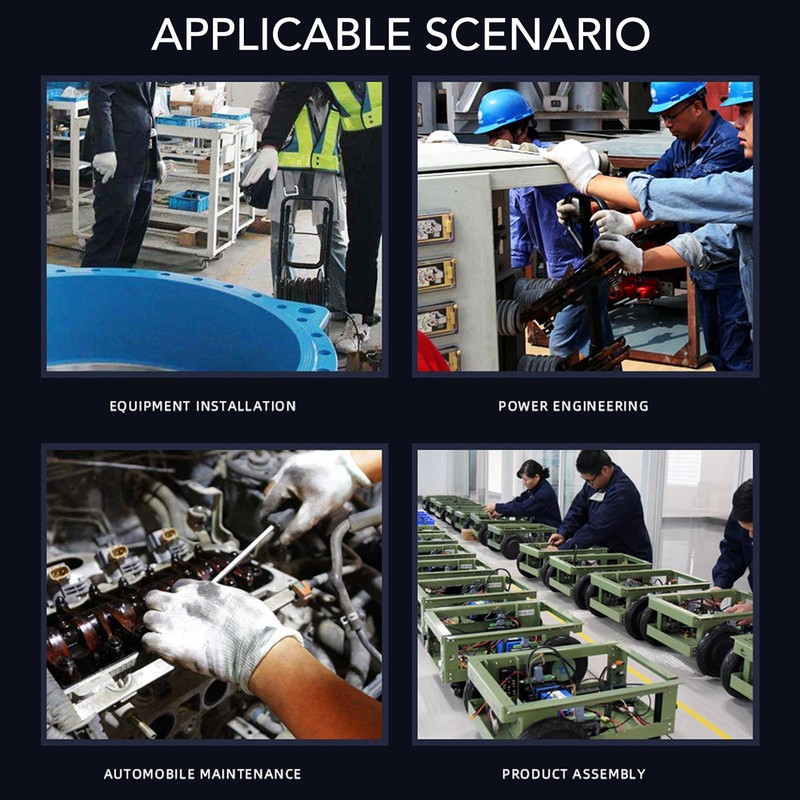 APPLICABLE SCENARIO

EQUIPMENT INSTALLATION

POWER ENGINEERING

AUTOMOBILE MAINTENANCE

PRODUCT ASSEMBLY