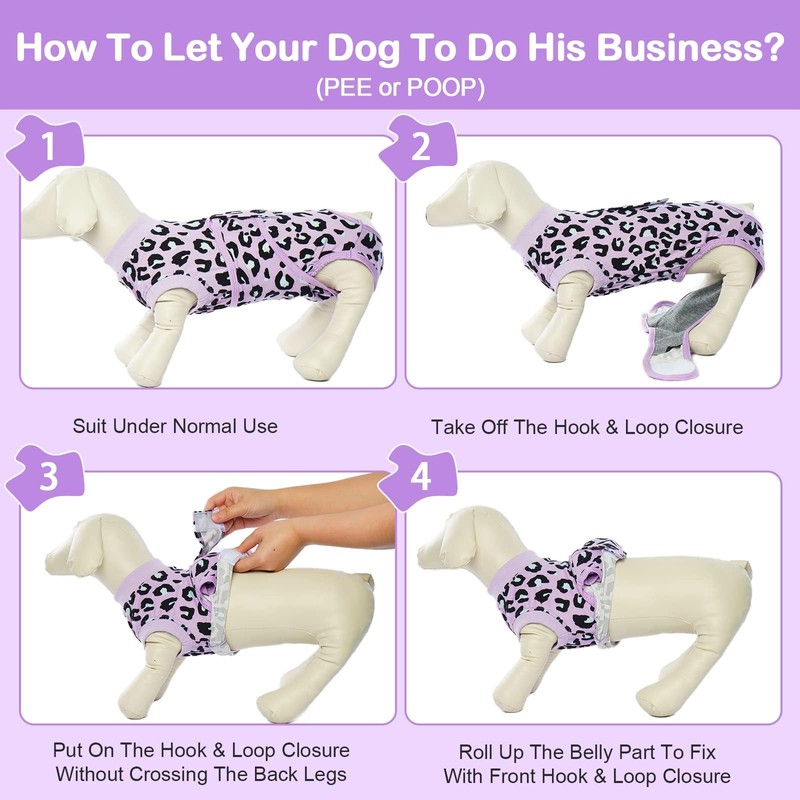 How To Let Your Dog To Do His Business?
(PEE or POOP)

1

Suit Under Normal Use

2

Take Off The Hook & Loop Closure

3

Put On The Hook & Loop Closure Without Crossing The Back Legs

4

Roll Up The Belly Part To Fix With Front Hook & Loop Closure