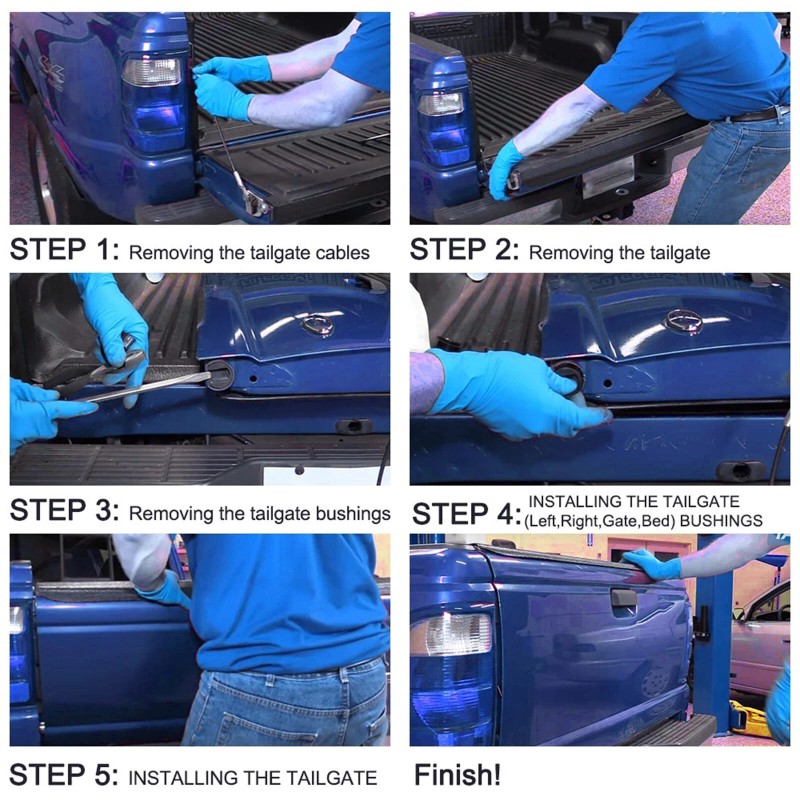 STEP 1: Removing the tailgate cables

STEP 2: Removing the tailgate

STEP 3: Removing the tailgate bushings

STEP 4: INSTALLING THE TAILGATE (Left,Right,Gate,Bed) BUSHINGS

STEP 5: INSTALLING THE TAILGATE

Finish!