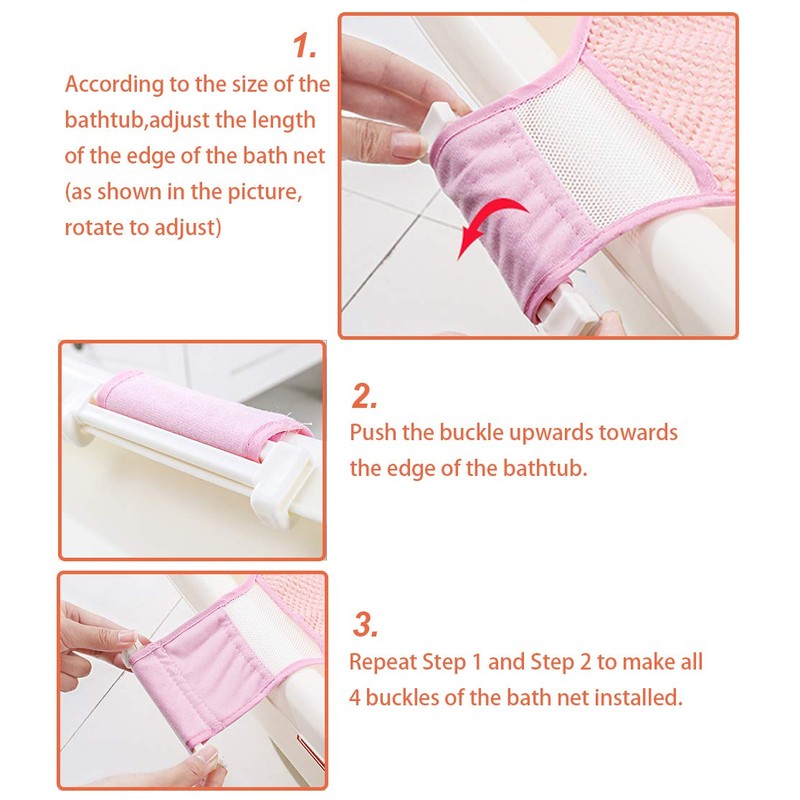 1.

According to the size of the bathtub,adjust the length of the edge of the bath net (as shown in the picture, rotate to adjust)

2.

Push the buckle upwards towards the edge of the bathtub.

3.

Repeat Step 1 and Step 2 to make all 4 buckles of the bath net installed.