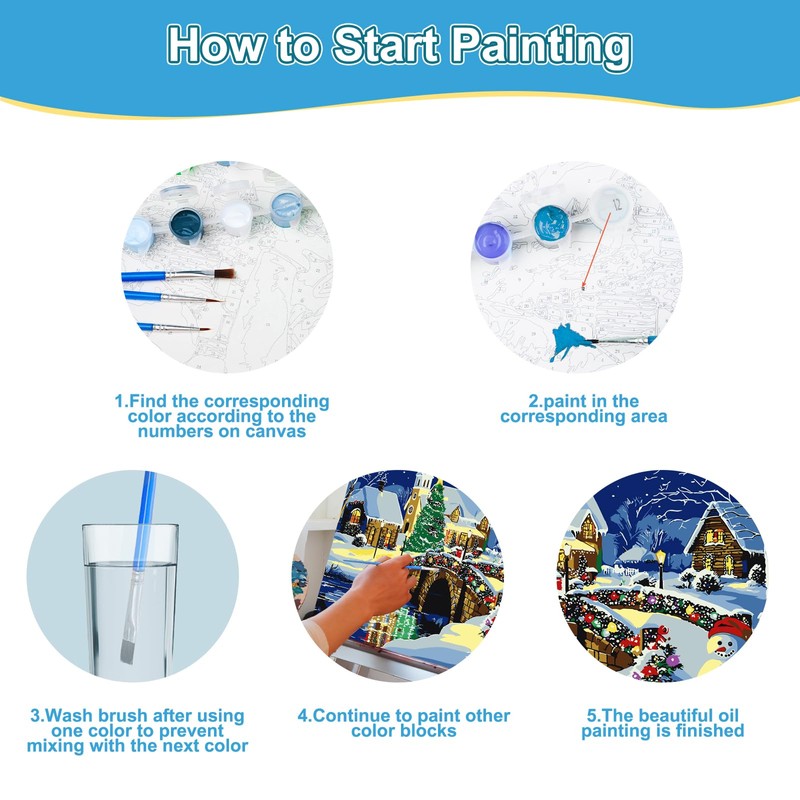 How to Start Painting

12

1.Find the corresponding color according to the numbers on canvas

2.paint in the corresponding area

3.Wash brush after using one color to prevent mixing with the next color

4.Continue to paint other color blocks

5.The beautiful oil painting is finished