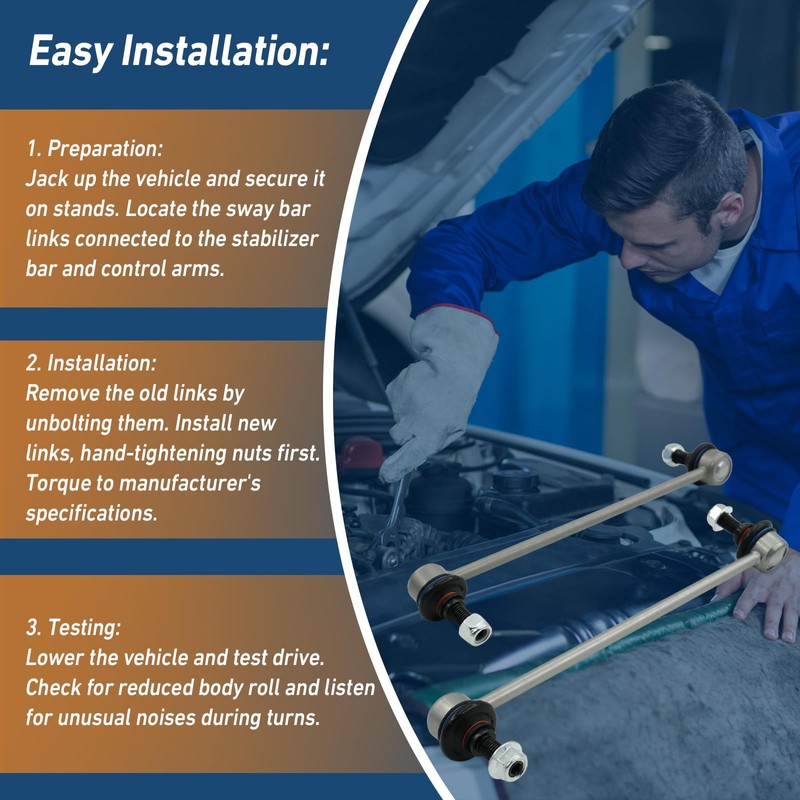 Easy Installation:

1. Preparation:
Jack up the vehicle and secure it on stands. Locate the sway bar links connected to the stabilizer bar and control arms.

2. Installation:
Remove the old links by unbolting them. Install new links, hand-tightening nuts first. Torque to manufacturer's specifications.

3. Testing:
Lower the vehicle and test drive. Check for reduced body roll and listen for unusual noises during turns.