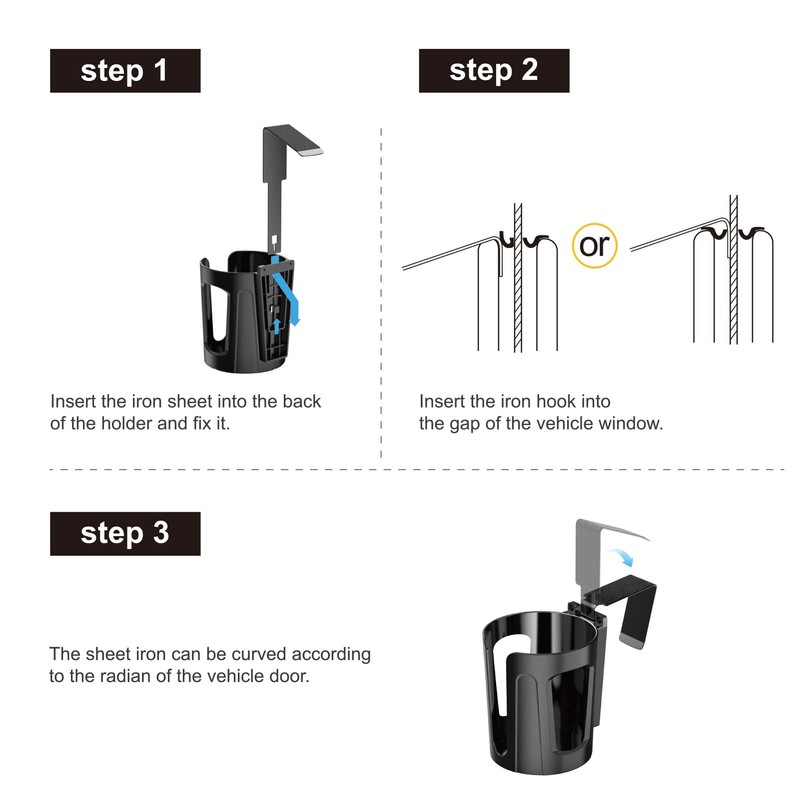 step 1

Insert the iron sheet into the back of the holder and fix it.

step 2

or

Insert the iron hook into the gap of the vehicle window.

step 3

The sheet iron can be curved according to the radian of the vehicle door.