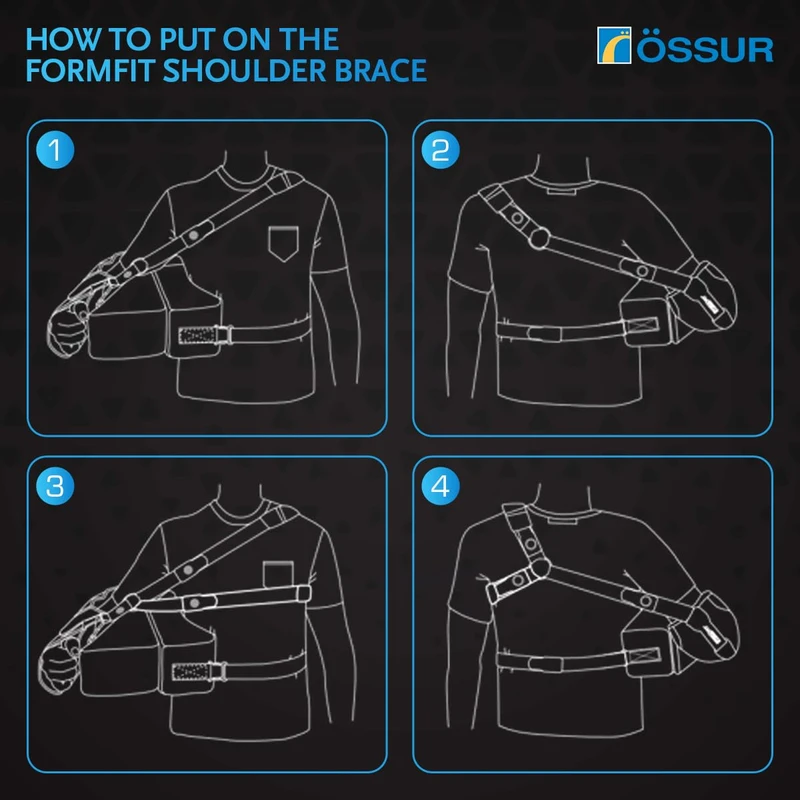 HOW TO PUT ON THE FORMFIT SHOULDER BRACE

ÖSSUR

1

2

3

4