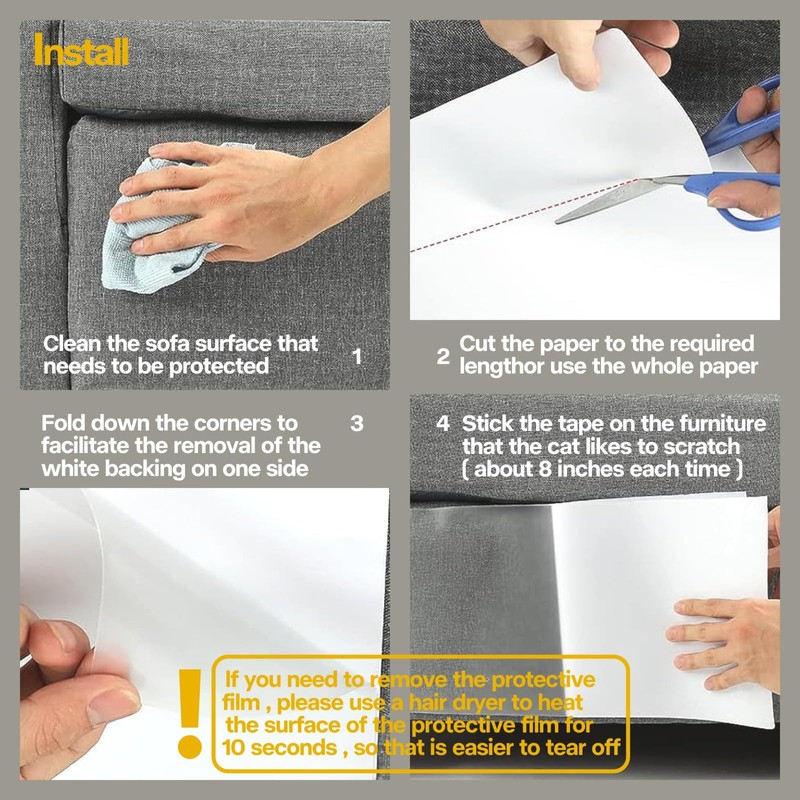 Install

Clean the sofa surface that needs to be protected

1

2

Cut the paper to the required lengthor use the whole paper

Fold down the corners to facilitate the removal of the white backing on one side

3

4

Stick the tape on the furniture that the cat likes to scratch ( about 8 inches each time )

!

If you need to remove the protective film , please use a hair dryer to heat the surface of the protective film for 10 seconds , so that is easier to tear off