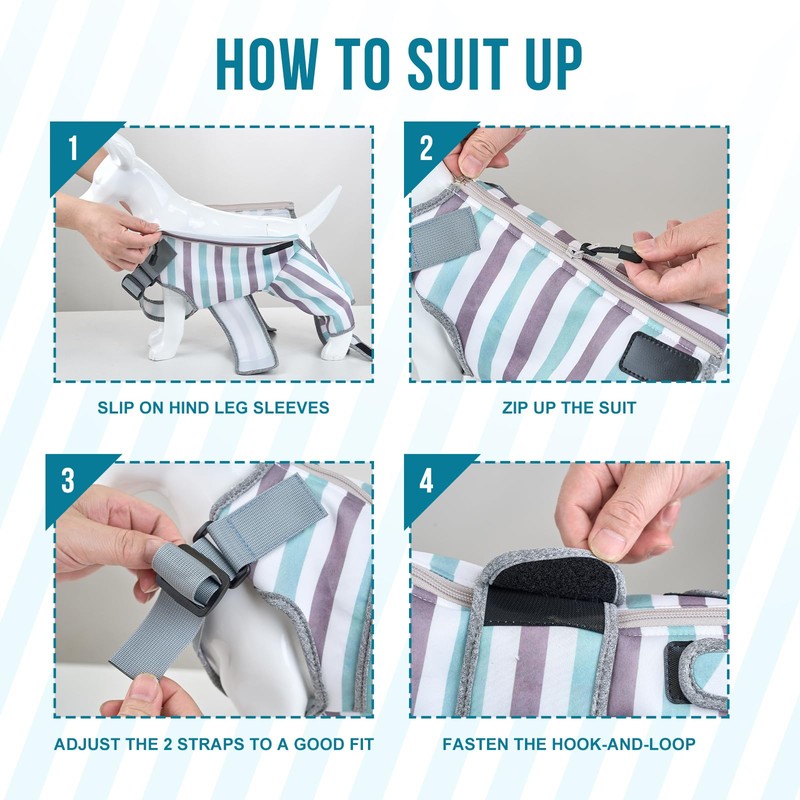 HOW TO SUIT UP

1

SLIP ON HIND LEG SLEEVES

2

ZIP UP THE SUIT

3

ADJUST THE 2 STRAPS TO A GOOD FIT

4

FASTEN THE HOOK-AND-LOOP