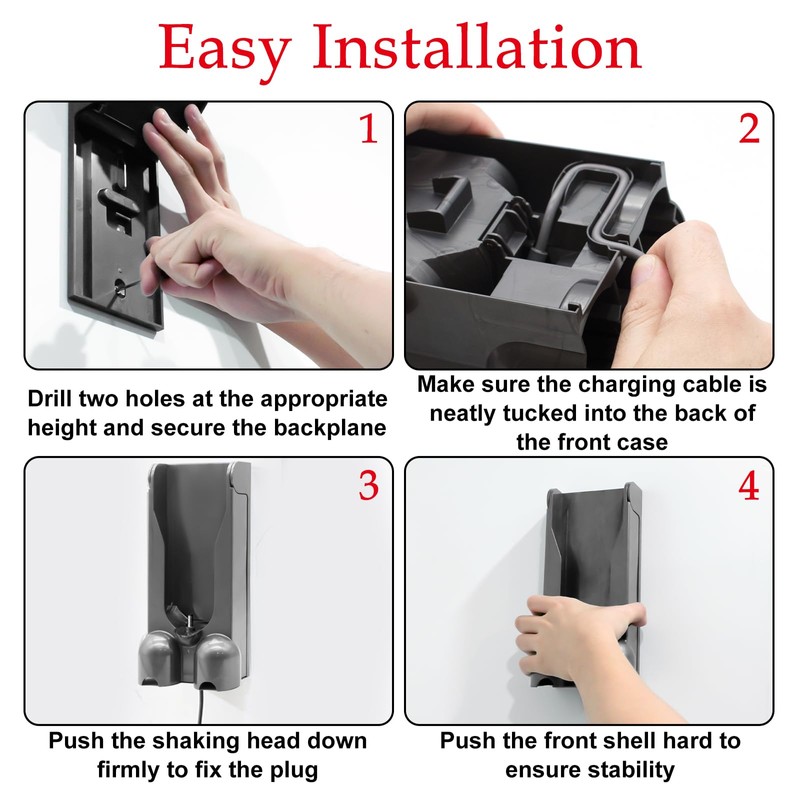 Easy Installation

1

Drill two holes at the appropriate height and secure the backplane

2

Make sure the charging cable is neatly tucked into the back of the front case

3

Push the shaking head down firmly to fix the plug

4

Push the front shell hard to ensure stability