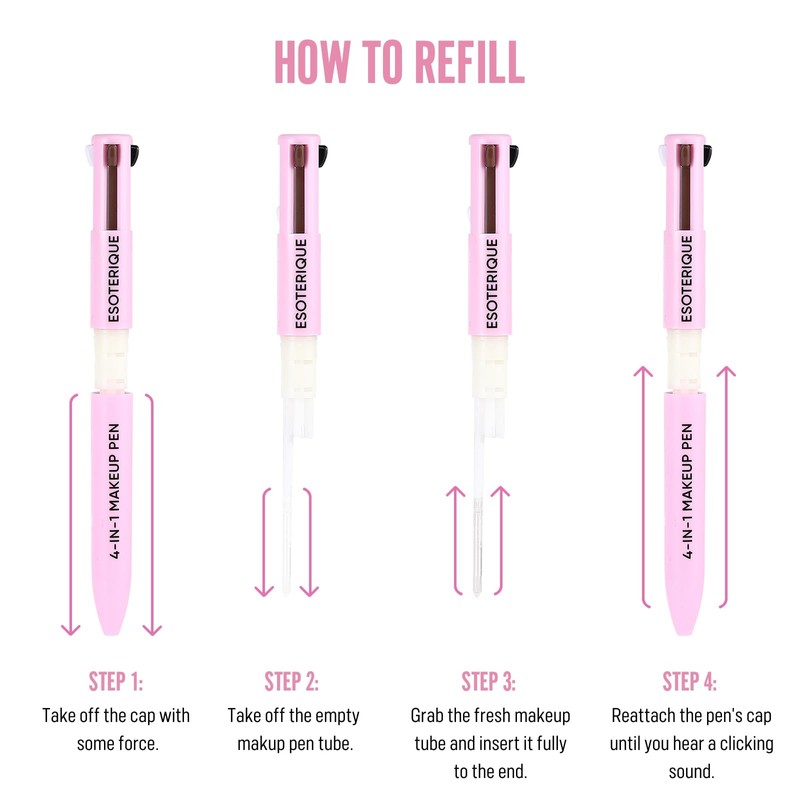 HOW TO REFILL

ESOTERIQUE

4-IN-1 MAKEUP PEN

ESOTERIQUE

ESOTERIQUE

ESOTERIQUE

4-IN-1 MAKEUP PEN

STEP 1:
Take off the cap with some force.

STEP 2:
Take off the empty makup pen tube.

STEP 3:
Grab the fresh makeup tube and insert it fully to the end.

STEP 4:
Reattach the pen's cap until you hear a clicking sound.