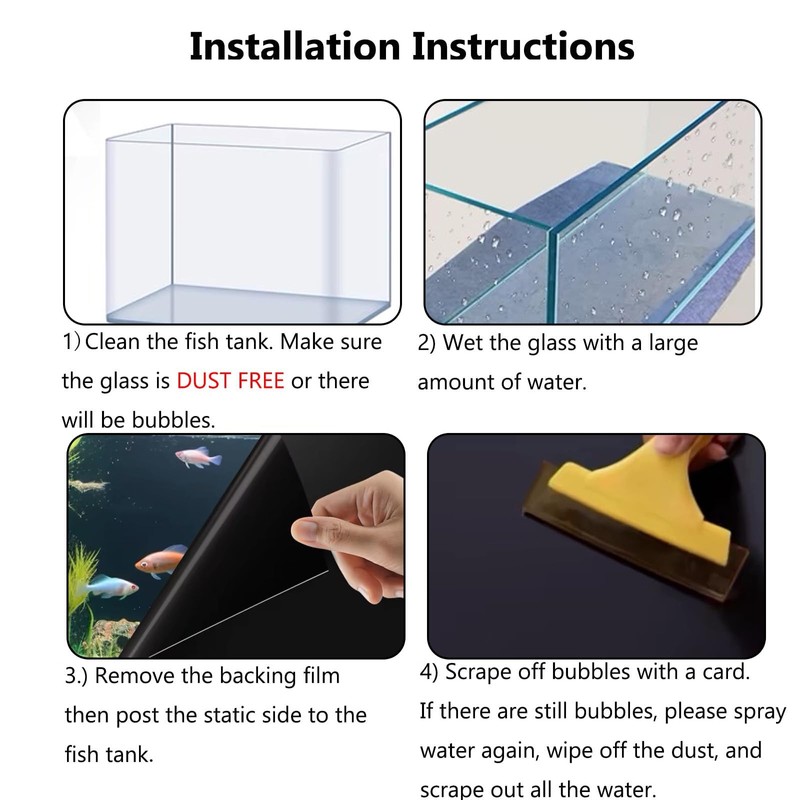 Installation Instructions

1) Clean the fish tank. Make sure the glass is DUST FREE or there will be bubbles.

2) Wet the glass with a large amount of water.

3.) Remove the backing film then post the static side to the fish tank.

4) Scrape off bubbles with a card. If there are still bubbles, please spray water again, wipe off the dust, and scrape out all the water.