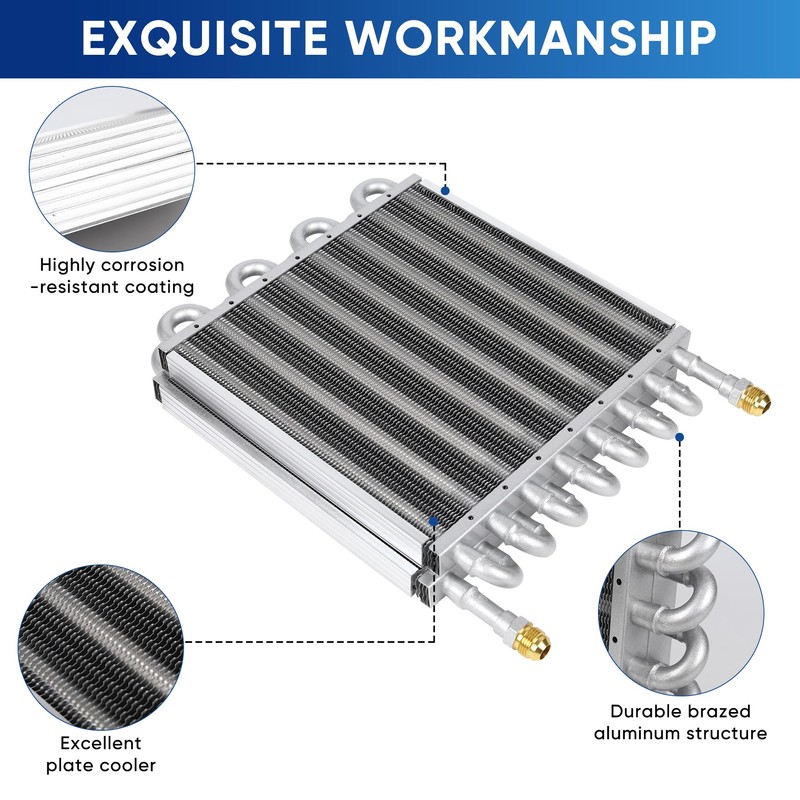 EXQUISITE WORKMANSHIP

Highly corrosion -resistant coating

Excellent plate cooler

Durable brazed aluminum structure