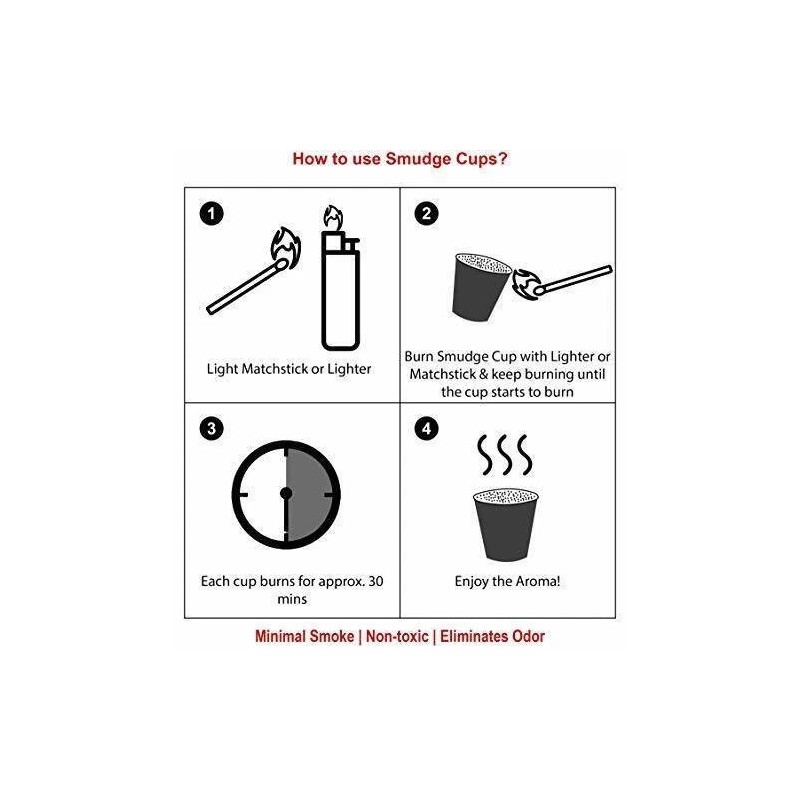 How to use Smudge Cups?

1

Light Matchstick or Lighter

2

Burn Smudge Cup with Lighter or Matchstick & keep burning until the cup starts to burn

3

Each cup burns for approx. 30 mins

4

Enjoy the Aroma!

Minimal Smoke | Non-toxic | Eliminates Odor