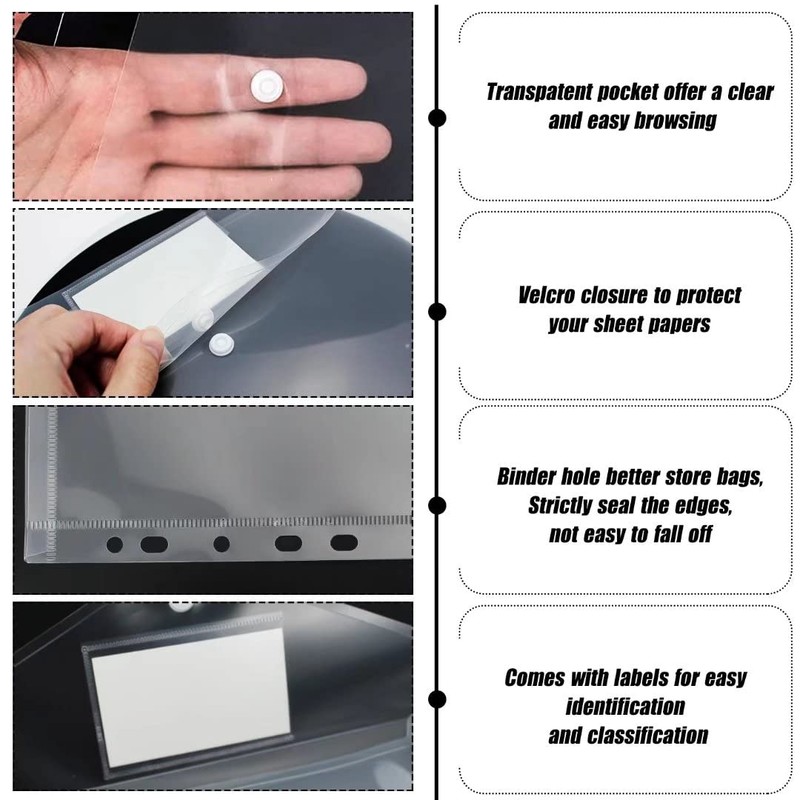 Transpatent pocket offer a clear and easy browsing

Velcro closure to protect your sheet papers

Binder hole better store bags, Strictly seal the edges, not easy to fall off

Comes with labels for easy identification and classification