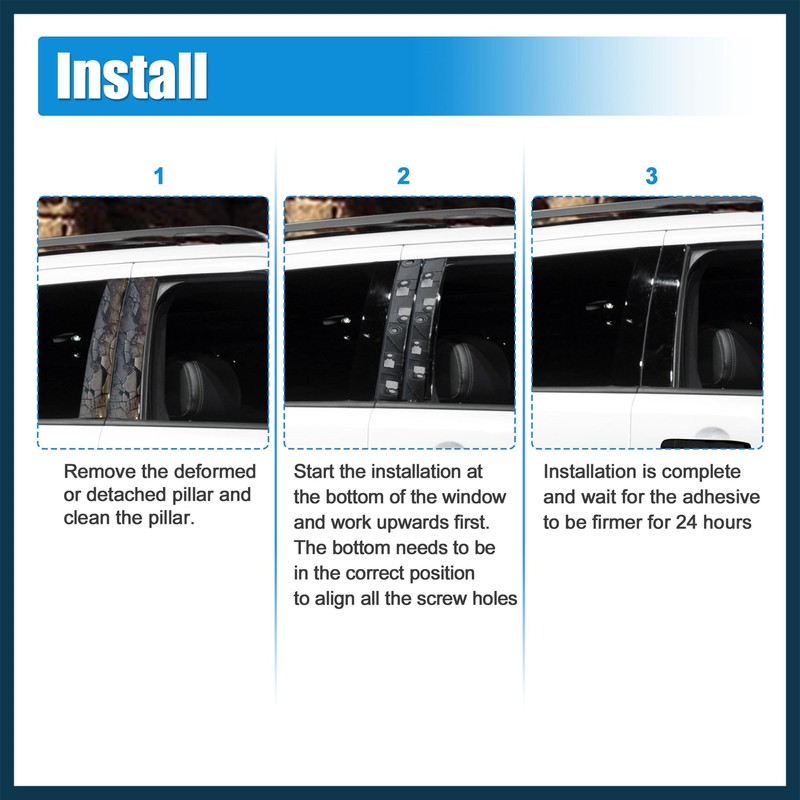 Install

1

Remove the deformed or detached pillar and clean the pillar.

2

Start the installation at the bottom of the window and work upwards first. The bottom needs to be in the correct position to align all the screw holes

3

Installation is complete and wait for the adhesive to be firmer for 24 hours