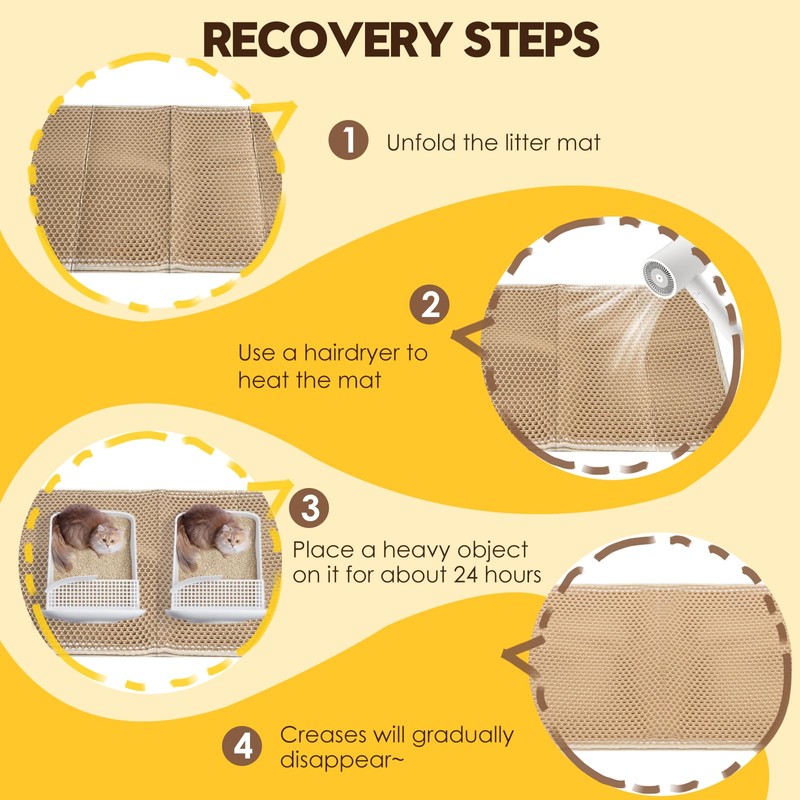 RECOVERY STEPS

1 Unfold the litter mat

2 Use a hairdryer to heat the mat

3 Place a heavy object on it for about 24 hours

4 Creases will gradually disappear~