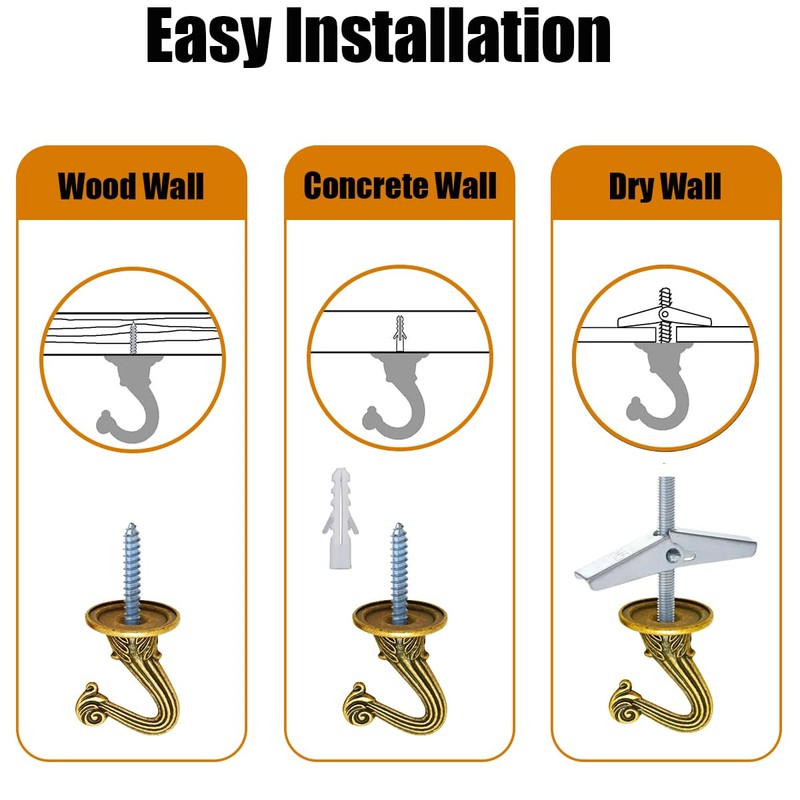 Easy Installation

Wood Wall

Concrete Wall

Dry Wall