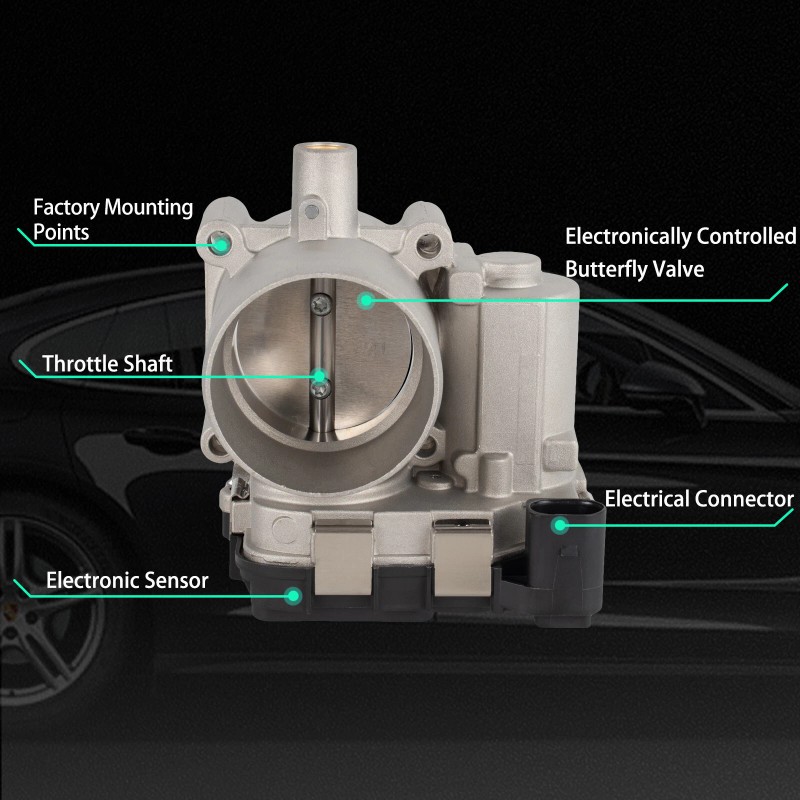 Factory Mounting Points

Electronically Controlled Butterfly Valve

Throttle Shaft

Electrical Connector

Electronic Sensor