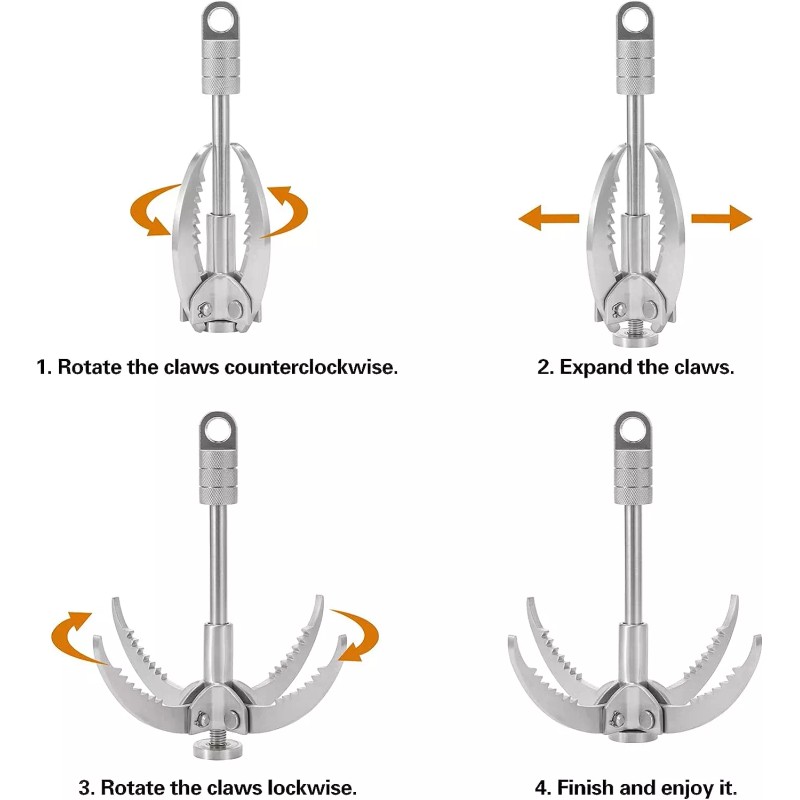 1. Rotate the claws counterclockwise.

2. Expand the claws.

3. Rotate the claws lockwise.

4. Finish and enjoy it.