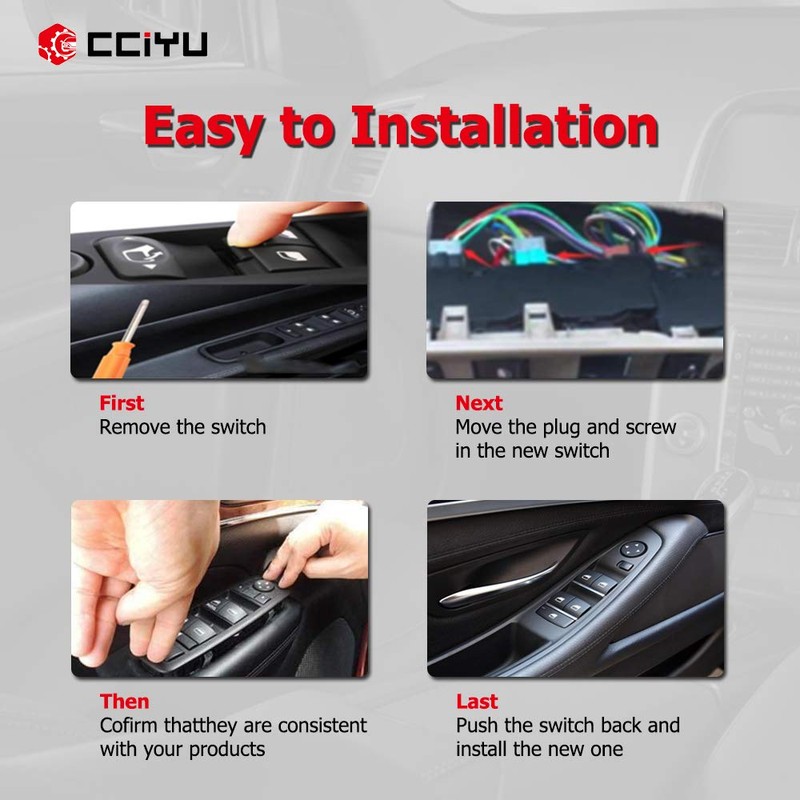 CCIYU

Easy to Installation

First
Remove the switch

Next
Move the plug and screw in the new switch

Then
Cofirm thatthey are consistent with your products

Last
Push the switch back and install the new one