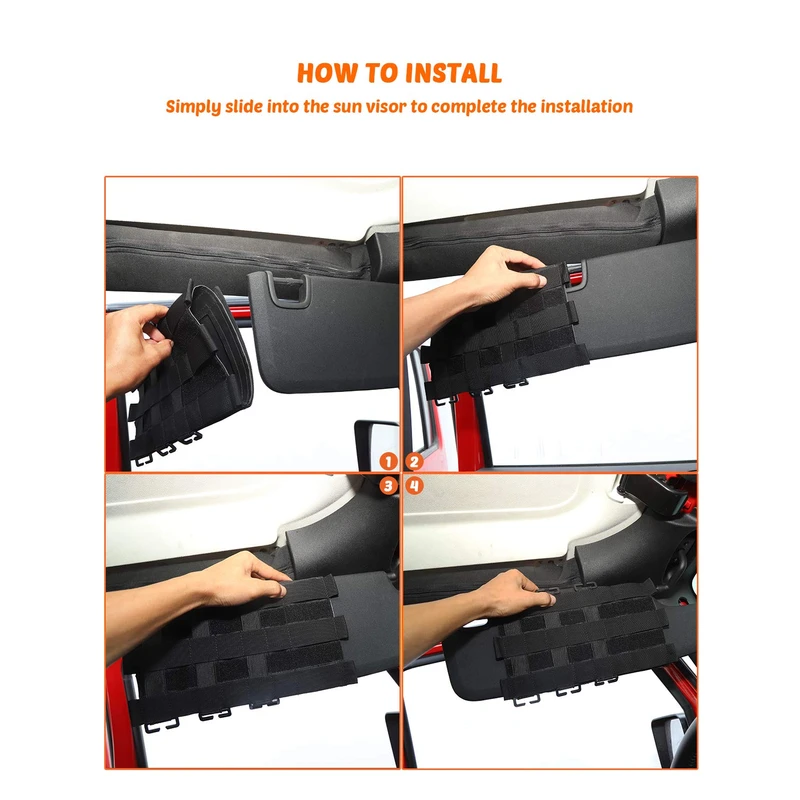 HOW TO INSTALL

Simply slide into the sun visor to complete the installation

1 2

3 4