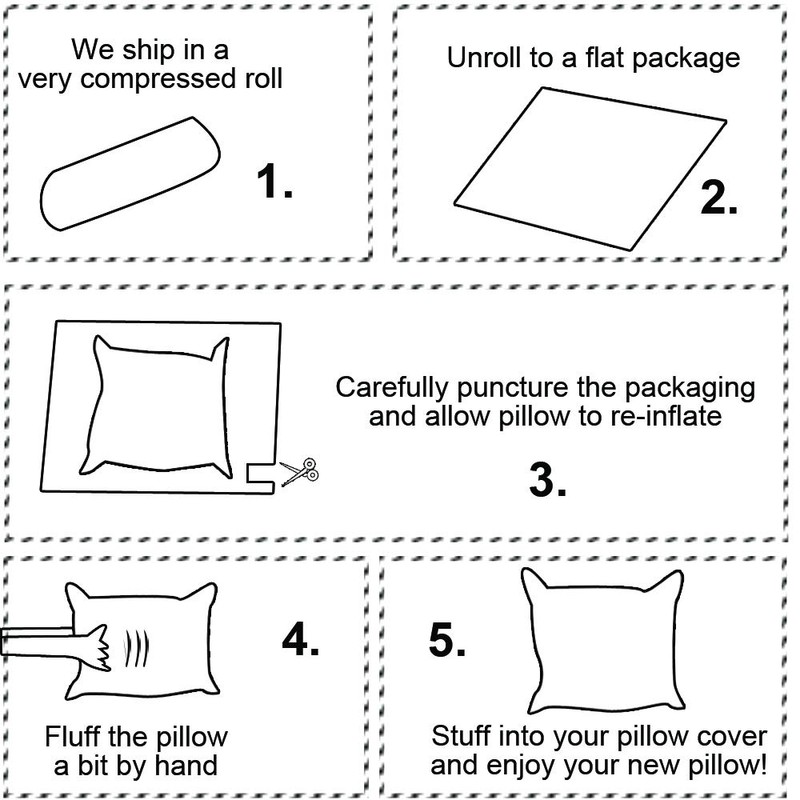 We ship in a very compressed roll

1.

Unroll to a flat package

2.

Carefully puncture the packaging and allow pillow to re-inflate

3.

4.

Fluff the pillow a bit by hand

5.

Stuff into your pillow cover and enjoy your new pillow!