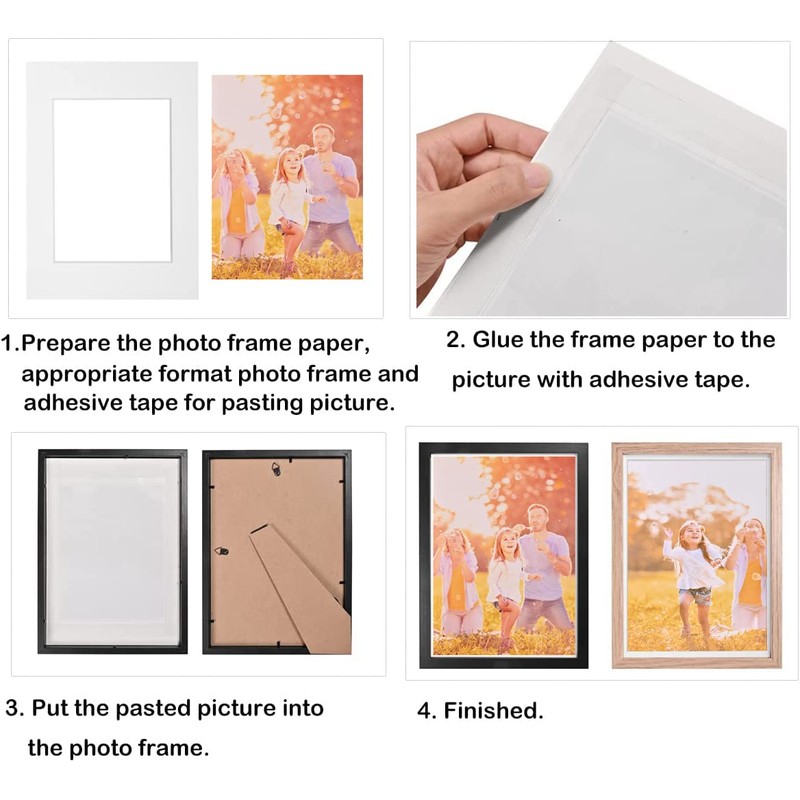 1.Prepare the photo frame paper, appropriate format photo frame and adhesive tape for pasting picture.

2. Glue the frame paper to the picture with adhesive tape.

3. Put the pasted picture into the photo frame.

4. Finished.