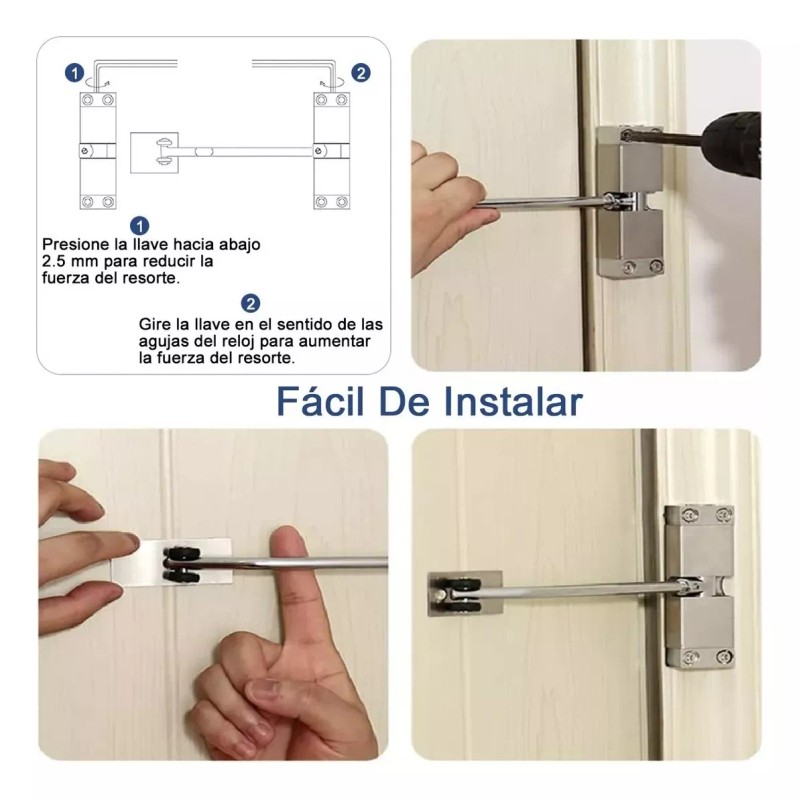 1

2

1
Presione la llave hacia abajo 2.5 mm para reducir la fuerza del resorte.

2
Gire la llave en el sentido de las agujas del reloj para aumentar la fuerza del resorte.

Fácil De Instalar