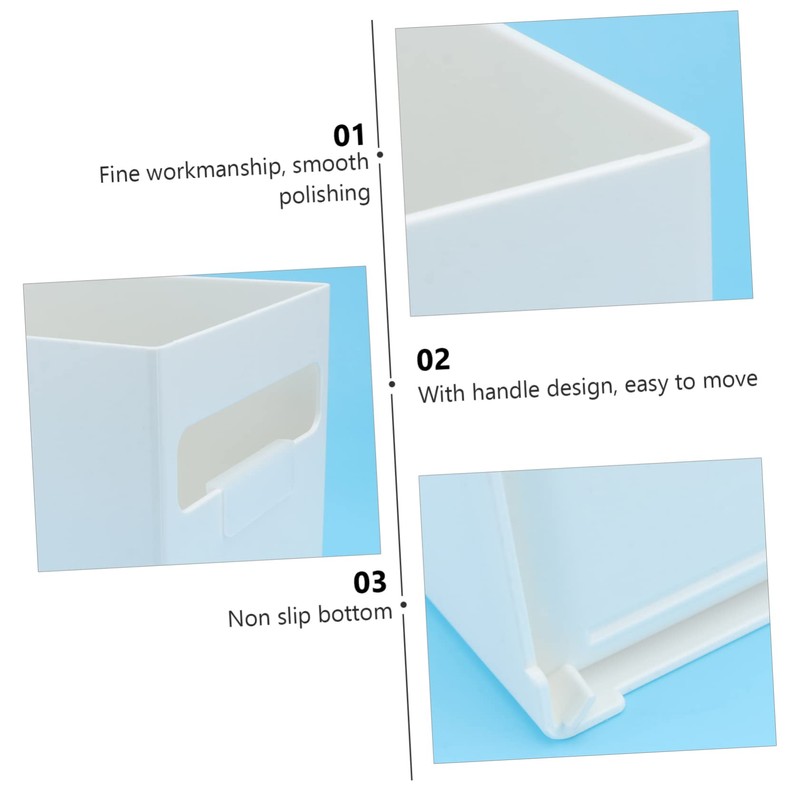 01
Fine workmanship, smooth polishing

02
With handle design, easy to move

03
Non slip bottom