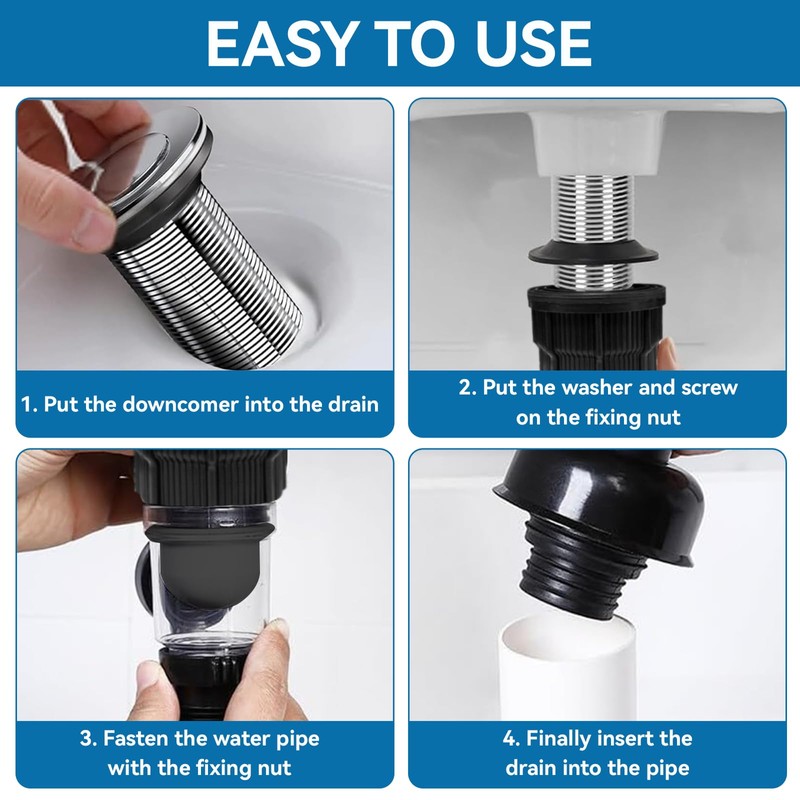 EASY TO USE

1. Put the downcomer into the drain

2. Put the washer and screw on the fixing nut

3. Fasten the water pipe with the fixing nut

4. Finally insert the drain into the pipe