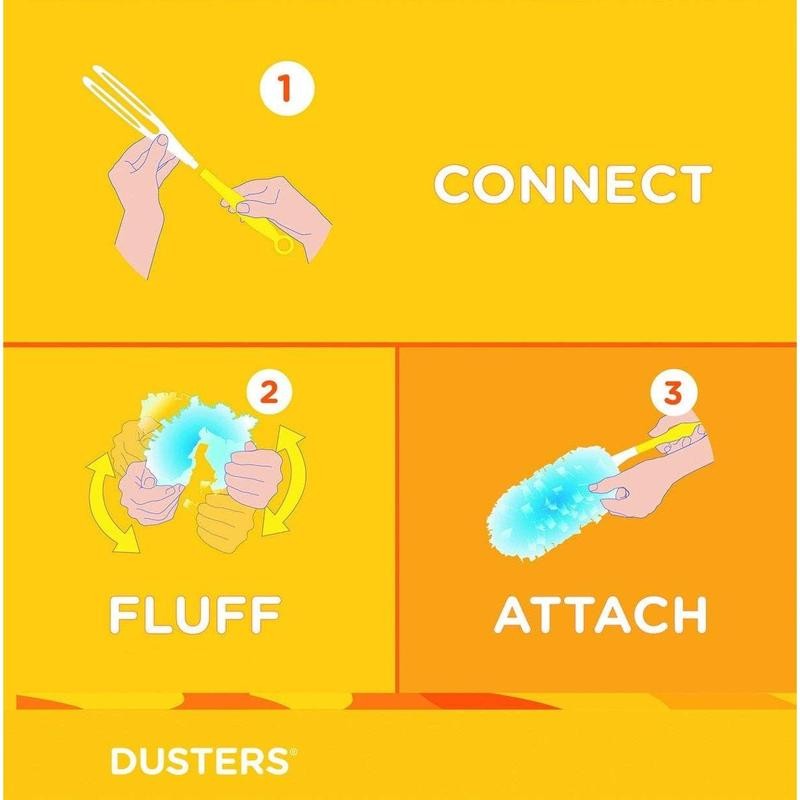 1

CONNECT

2

FLUFF

3

ATTACH

DUSTERS®