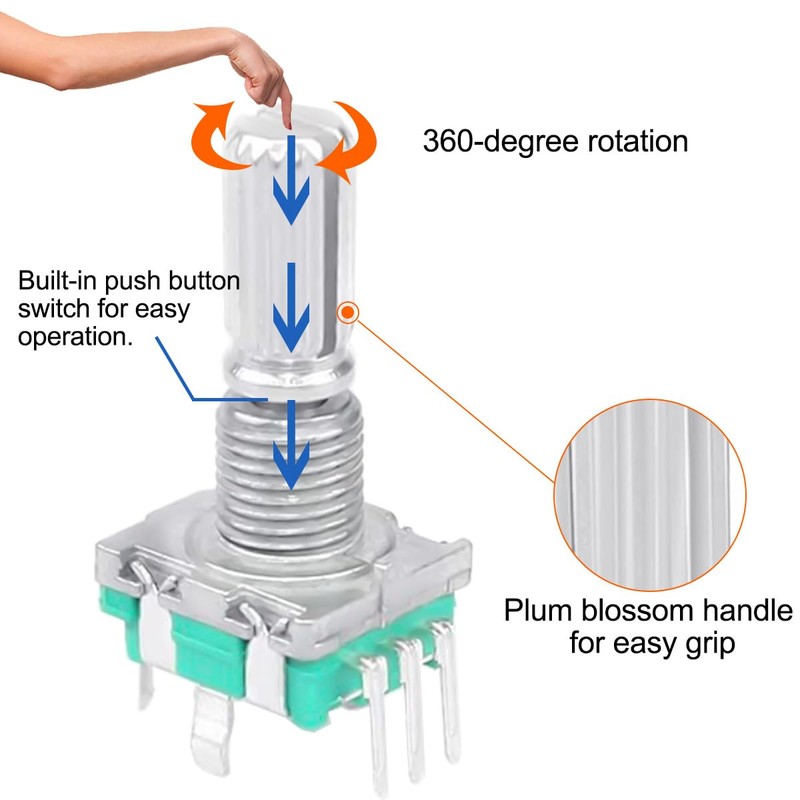 360-degree rotation

Built-in push button switch for easy operation.

Plum blossom handle for easy grip