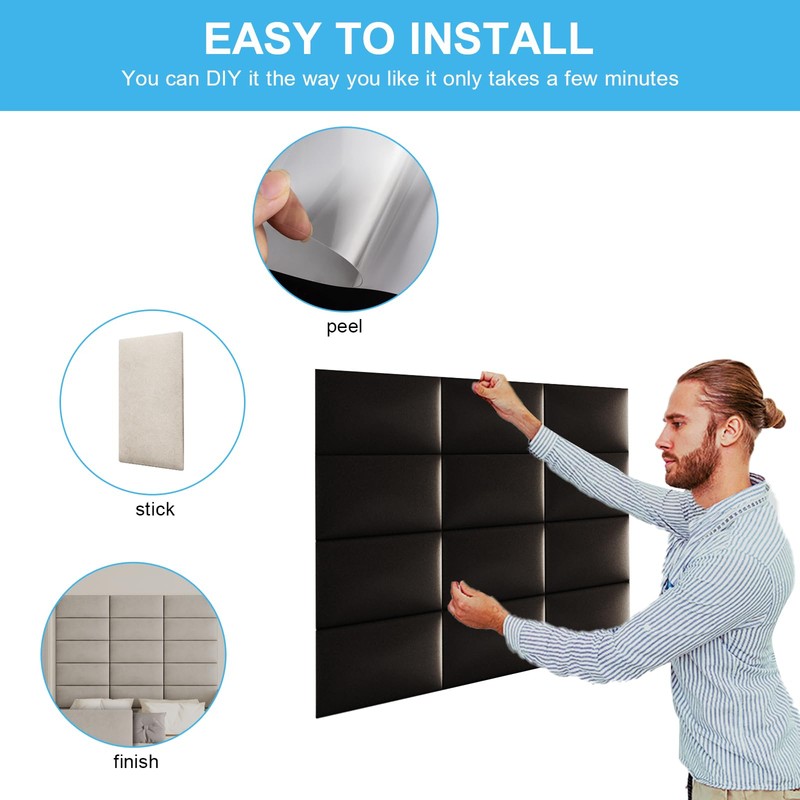 EASY TO INSTALL
You can DIY it the way you like it only takes a few minutes

peel

stick

finish