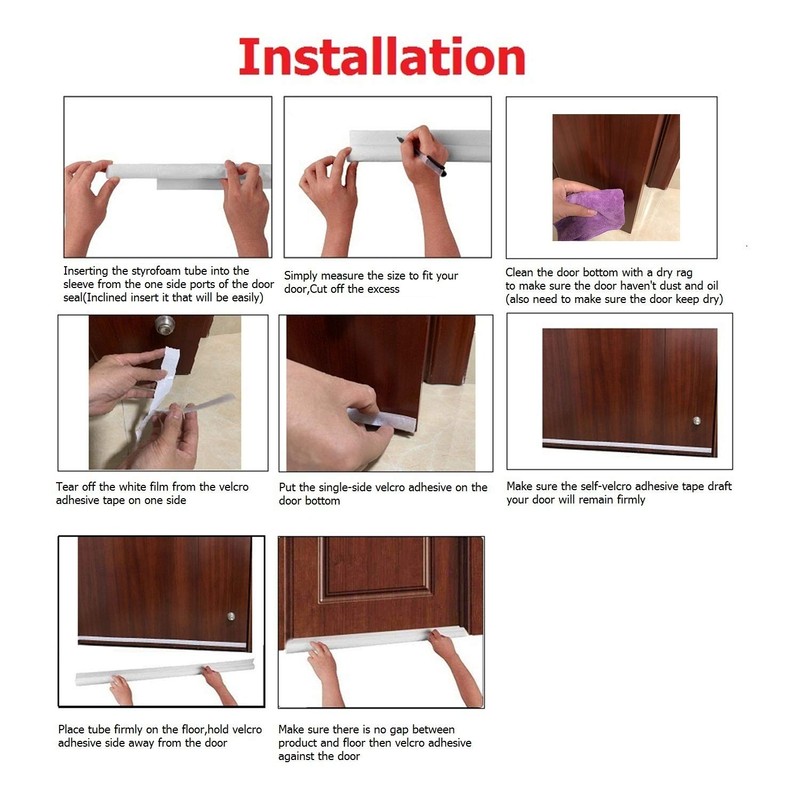 Installation

Inserting the styrofoam tube into the sleeve from the one side ports of the door seal(Inclined insert it that will be easily)

Simply measure the size to fit your door,Cut off the excess

Clean the door bottom with a dry rag to make sure the door haven't dust and oil (also need to make sure the door keep dry)

Tear off the white film from the velcro adhesive tape on one side

Put the single-side velcro adhesive on the door bottom

Make sure the self-velcro adhesive tape draft your door will remain firmly

Place tube firmly on the floor,hold velcro adhesive side away from the door

Make sure there is no gap between product and floor then velcro adhesive against the door