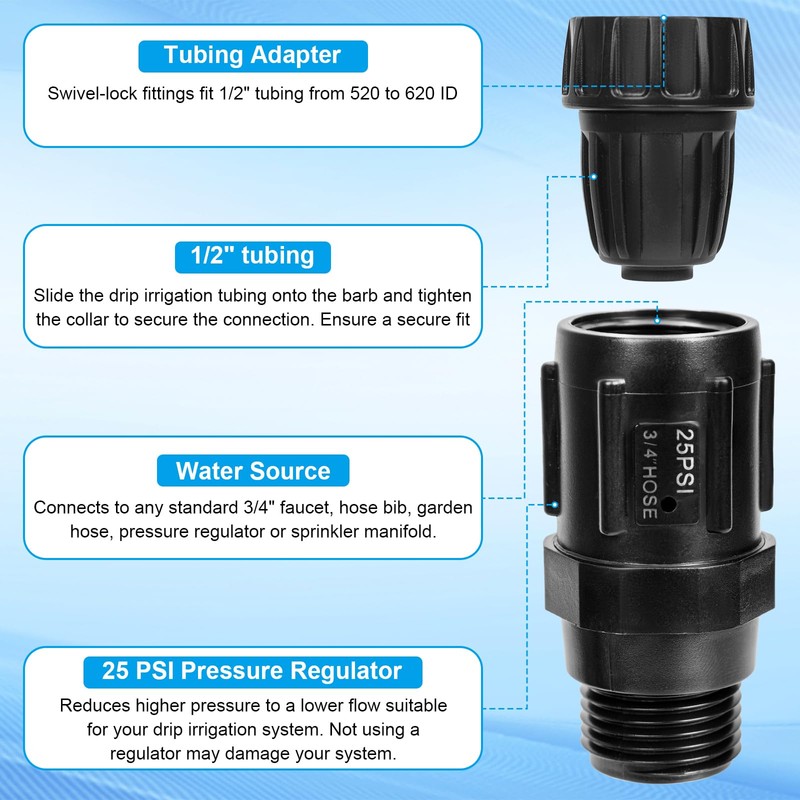 Tubing Adapter

Swivel-lock fittings fit 1/2" tubing from 520 to 620 ID

1/2" tubing

Slide the drip irrigation tubing onto the barb and tighten the collar to secure the connection. Ensure a secure fit

Water Source

Connects to any standard 3/4" faucet, hose bib, garden hose, pressure regulator or sprinkler manifold.

25 PSI Pressure Regulator

Reduces higher pressure to a lower flow suitable for your drip irrigation system. Not using a regulator may damage your system.

25PSI
3/4"HOSE